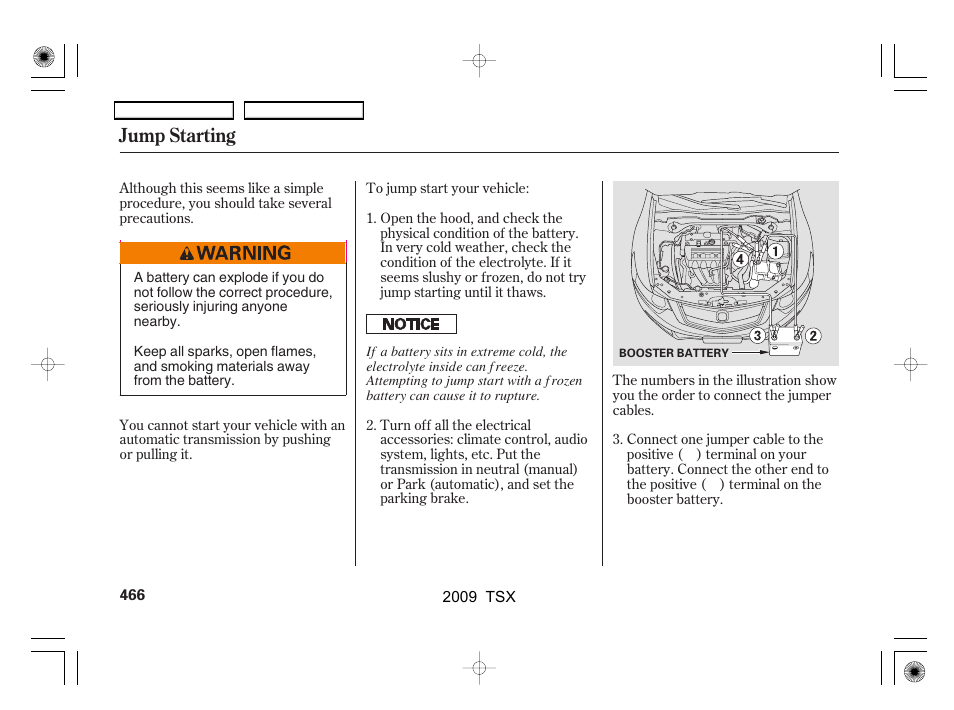 Jump Starting

Although this seems like a simple procedure, you should take several precautions.

WARNING

A battery can explode if you do not follow the correct procedure, seriously injuring anyone nearby.

Keep all sparks, open flames, and smoking materials away from the battery.

You cannot start your vehicle with an automatic transmission by pushing or pulling it.

To jump start your vehicle:

1. Open the hood, and check the physical condition of the battery. In very cold weather, check the condition of the electrolyte. If it seems slushy or frozen, do not try jump starting until it thaws.

NOTICE

If a battery sits in extreme cold, the electrolyte inside can freeze. Attempting to jump start with a frozen battery can cause it to rupture.

2. Turn off all the electrical accessories: climate control, audio system, lights, etc. Put the transmission in neutral (manual) or Park (automatic), and set the parking brake.

4 1 3 2

BOOSTER BATTERY

The numbers in the illustration show you the order to connect the jumper cables.

3. Connect one jumper cable to the positive ( ) terminal on your battery. Connect the other end to the positive ( ) terminal on the booster battery.

466

2009 TSX