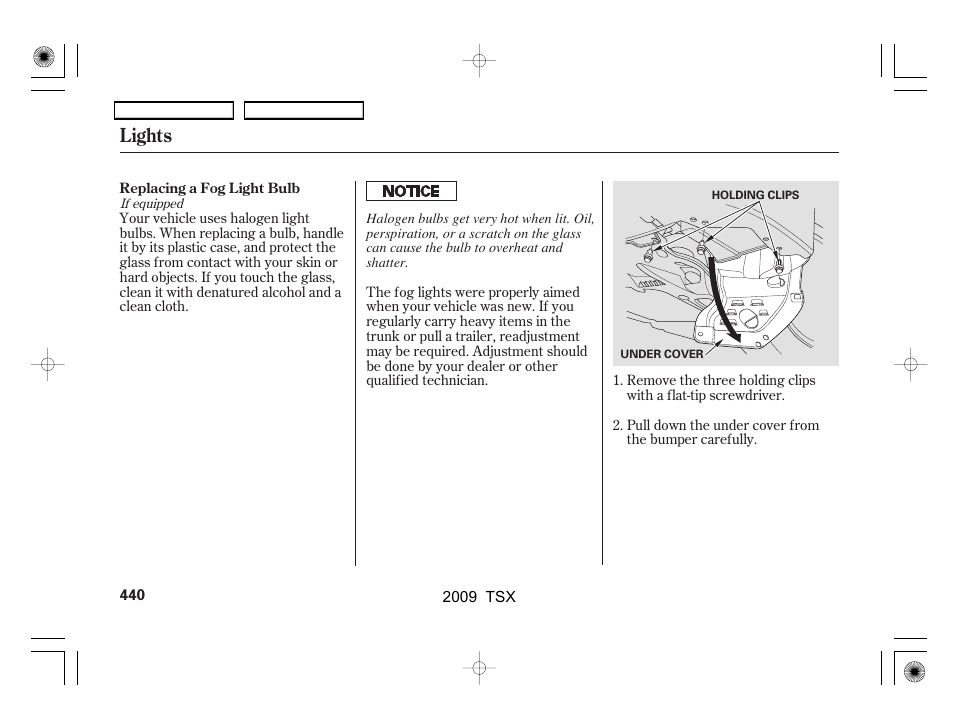 Lights

Replacing a Fog Light Bulb
If equipped
Your vehicle uses halogen light bulbs. When replacing a bulb, handle it by its plastic case, and protect the glass from contact with your skin or hard objects. If you touch the glass, clean it with denatured alcohol and a clean cloth.

NOTICE

Halogen bulbs get very hot when lit. Oil, perspiration, or a scratch on the glass can cause the bulb to overheat and shatter.

The fog lights were properly aimed when your vehicle was new. If you regularly carry heavy items in the trunk or pull a trailer, readjustment may be required. Adjustment should be done by your dealer or other qualified technician.

HOLDING CLIPS
UNDER COVER

1. Remove the three holding clips with a flat-tip screwdriver.

2. Pull down the under cover from the bumper carefully.

440

2009 TSX