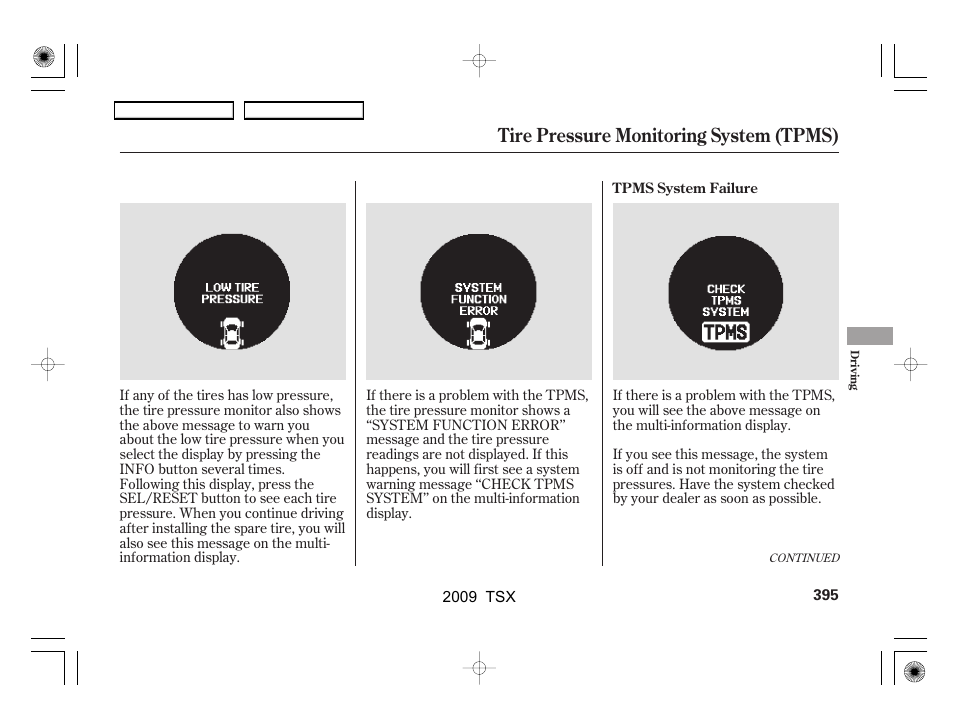 Tire Pressure Monitoring System (TPMS)

LOW TIRE PRESSURE

If any of the tires has low pressure, the tire pressure monitor also shows the above message to warn you about the low tire pressure when you select the display by pressing the INFO button several times. Following this display, press the SEL/RESET button to see each tire pressure. When you continue driving after installing the spare tire, you will also see this message on the multi-information display.

SYSTEM FUNCTION ERROR

If there is a problem with the TPMS, the tire pressure monitor shows a “SYSTEM FUNCTION ERROR” message and the tire pressure readings are not displayed. If this happens, you will first see a system warning message “CHECK TPMS SYSTEM” on the multi-information display.

TPMS System Failure

CHECK TPMS SYSTEM
TPMS

If there is a problem with the TPMS, you will see the above message on the multi-information display.

If you see this message, the system is off and is not monitoring the tire pressures. Have the system checked by your dealer as soon as possible.

CONTINUED

Driving

2009 TSX

395