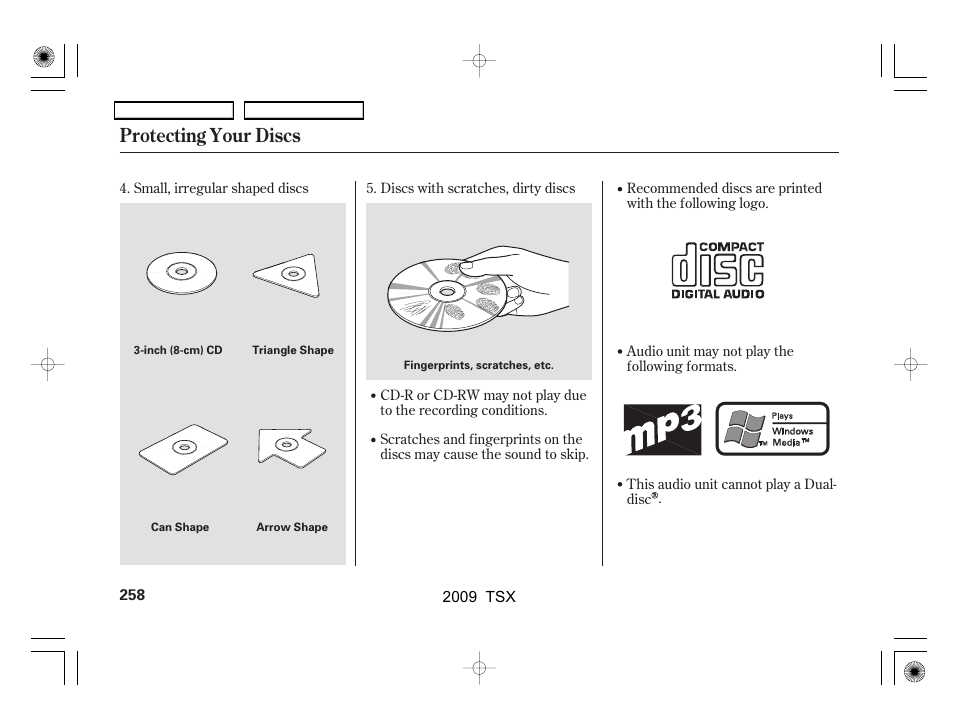 Protecting Your Discs

4. Small, irregular shaped discs

3-inch (8-cm) CD

Triangle Shape

Can Shape

Arrow Shape

5. Discs with scratches, dirty discs

Fingerprints, scratches, etc.

• CD-R or CD-RW may not play due to the recording conditions.

• Scratches and fingerprints on the discs may cause the sound to skip.

• Recommended discs are printed with the following logo.

COMPACT
disc
DIGITAL AUDIO

• Audio unit may not play the following formats.

mp3

Plays Windows Media™

• This audio unit cannot play a Dual-disc®.

258

2009 TSX