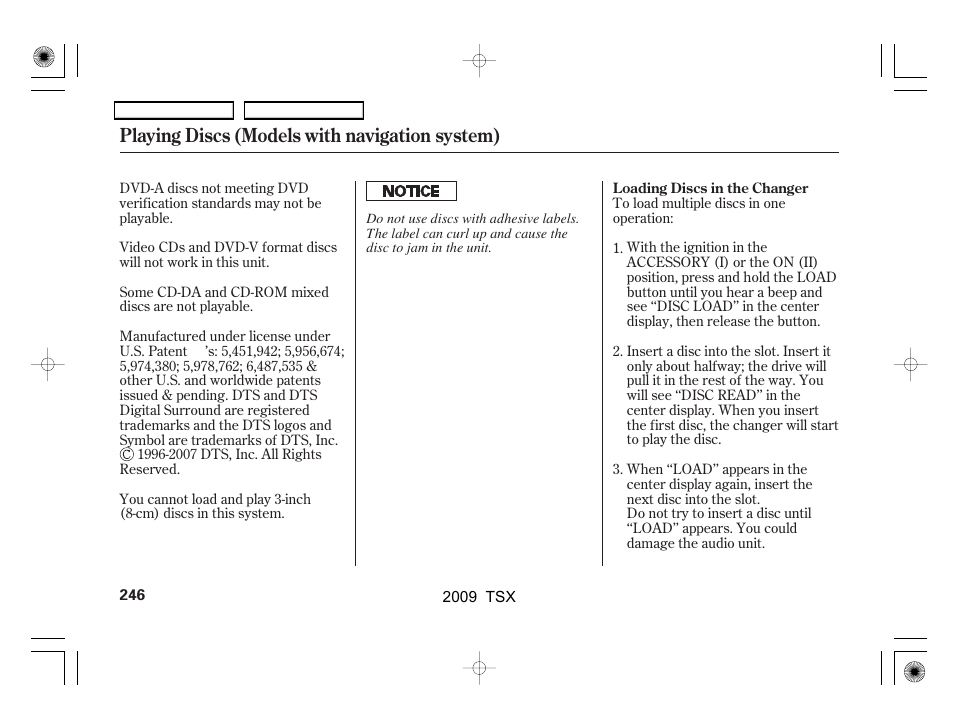 Playing Discs (Models with navigation system)

DVD-A discs not meeting DVD verification standards may not be playable.

Video CDs and DVD-V format discs will not work in this unit.

Some CD-DA and CD-ROM mixed discs are not playable.

Manufactured under license under U.S. Patent 's: 5,451,942; 5,956,674; 5,974,380; 5,978,762; 6,487,535 & other U.S. and worldwide patents issued & pending. DTS and DTS Digital Surround are registered trademarks and the DTS logos and Symbol are trademarks of DTS, Inc. © 1996-2007 DTS, Inc. All Rights Reserved.

You cannot load and play 3-inch (8-cm) discs in this system.

NOTICE

Do not use discs with adhesive labels. The label can curl up and cause the disc to jam in the unit.

Loading Discs in the Changer
To load multiple discs in one operation:

1. With the ignition in the ACCESSORY (I) or the ON (II) position, press and hold the LOAD button until you hear a beep and see “DISC LOAD” in the center display, then release the button.

2. Insert a disc into the slot. Insert it only about halfway; the drive will pull it in the rest of the way. You will see “DISC READ” in the center display. When you insert the first disc, the changer will start to play the disc.

3. When “LOAD” appears in the center display again, insert the next disc into the slot.
Do not try to insert a disc until “LOAD” appears. You could damage the audio unit.

246

2009 TSX