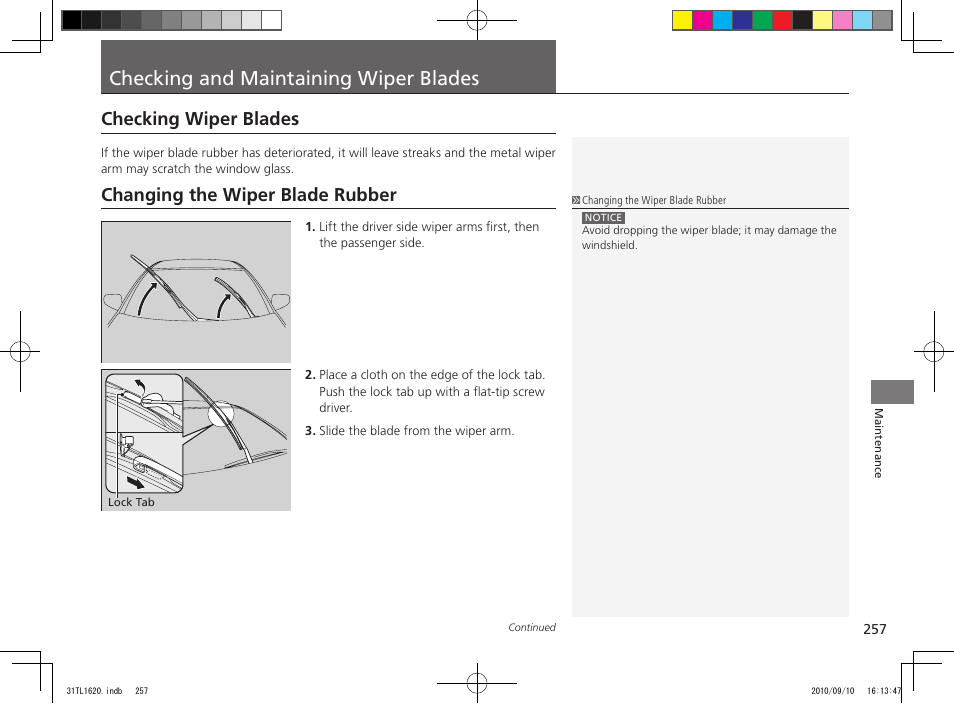 Checking and Maintaining Wiper Blades

Checking Wiper Blades

If the wiper blade rubber has deteriorated, it will leave streaks and the metal wiper arm may scratch the window glass.

Changing the Wiper Blade Rubber

1. Lift the driver side wiper arms first, then the passenger side.

2. Place a cloth on the edge of the lock tab. Push the lock tab up with a flat-tip screw driver.

3. Slide the blade from the wiper arm.

Lock Tab

Changing the Wiper Blade Rubber

NOTICE
Avoid dropping the wiper blade; it may damage the windshield.

Maintenance

Continued

257

31TL1620.indb 257

2010/09/10 16:13:47