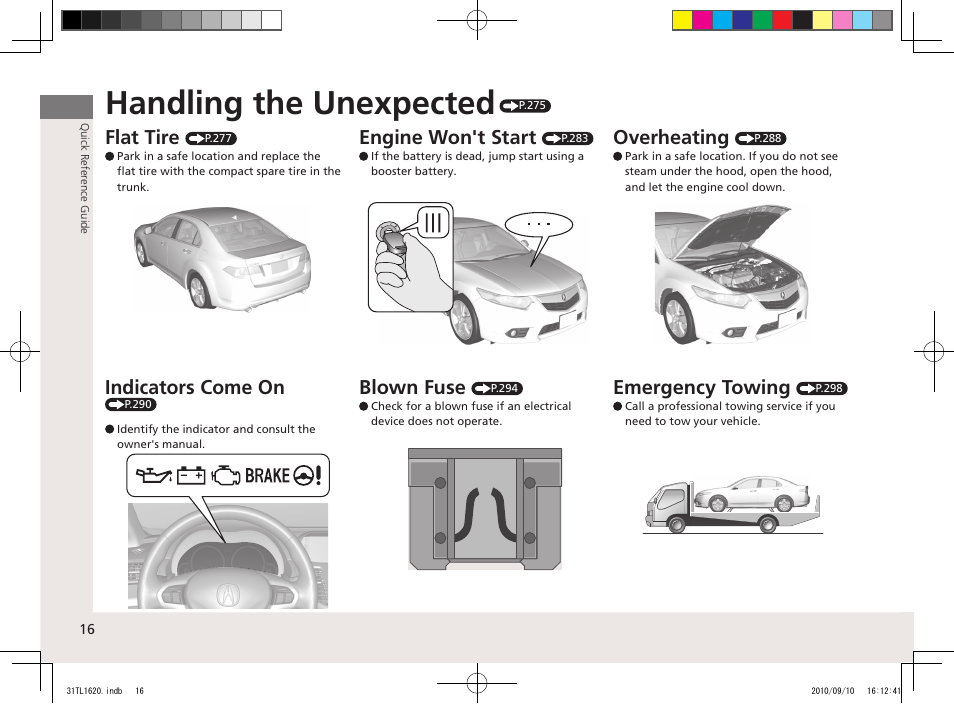 Quick Reference Guide

Handling the Unexpected P.275

Flat Tire P.277
● Park in a safe location and replace the flat tire with the compact spare tire in the trunk.

Engine Won't Start P.283
● If the battery is dead, jump start using a booster battery.

Overheating P.288
● Park in a safe location. If you do not see steam under the hood, open the hood, and let the engine cool down.

Indicators Come On P.290
● Identify the indicator and consult the owner's manual.

BRAKE

Blown Fuse P.294
● Check for a blown fuse if an electrical device does not operate.

Emergency Towing P.298
● Call a professional towing service if you need to tow your vehicle.

16

31TL1620.indb 16 2010/09/10 16:12:41