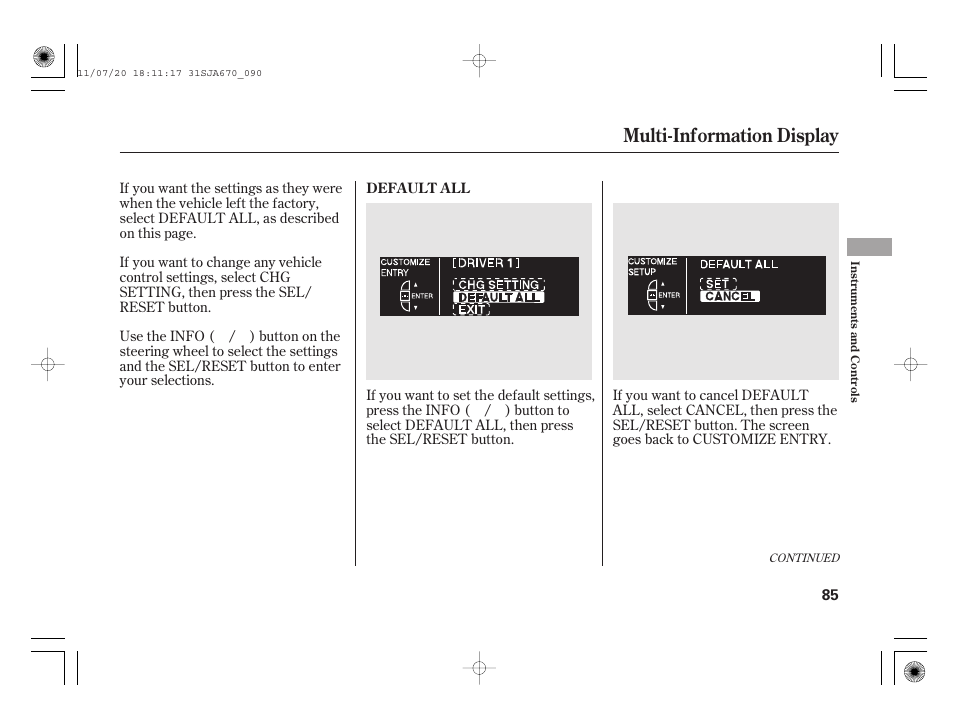 11/07/20 18:11:17 31SJA670_090

Multi-Information Display

If you want the settings as they were when the vehicle left the factory, select DEFAULT ALL, as described on this page.

If you want to change any vehicle control settings, select CHG SETTING, then press the SEL/RESET button.

Use the INFO ( / ) button on the steering wheel to select the settings and the SEL/RESET button to enter your selections.

DEFAULT ALL

CUSTOMIZE ENTRY
ENTER
[DRIVER 1]
CHG SETTING
DEFAULT ALL
EXIT

If you want to set the default settings, press the INFO ( / ) button to select DEFAULT ALL, then press the SEL/RESET button.

CUSTOMIZE SETUP
ENTER
DEFAULT ALL
SET
CANCEL

If you want to cancel DEFAULT ALL, select CANCEL, then press the SEL/RESET button. The screen goes back to CUSTOMIZE ENTRY.

Instruments and Controls

CONTINUED

85