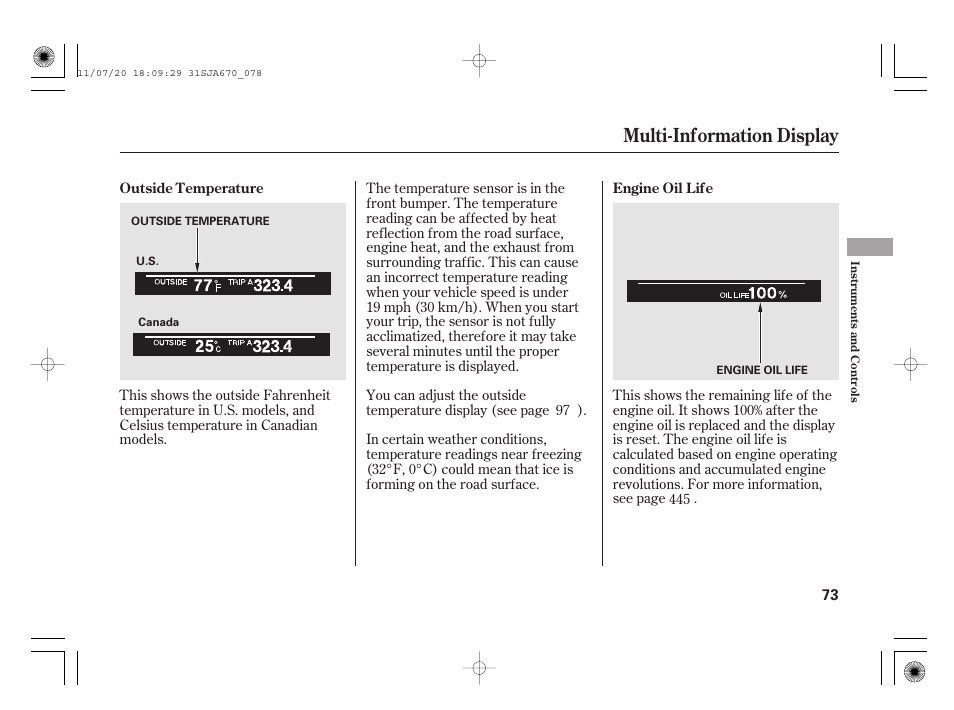 11/07/20 18:09:29 31SJA670_078

Multi-Information Display

Outside Temperature

OUTSIDE TEMPERATURE

U.S.

OUTSIDE 77°F TRIP A 323.4

Canada

OUTSIDE 25°C TRIP A 323.4

This shows the outside Fahrenheit temperature in U.S. models, and Celsius temperature in Canadian models.

The temperature sensor is in the front bumper. The temperature reading can be affected by heat reflection from the road surface, engine heat, and the exhaust from surrounding traffic. This can cause an incorrect temperature reading when your vehicle speed is under 19 mph (30 km/h). When you start your trip, the sensor is not fully acclimatized, therefore it may take several minutes until the proper temperature is displayed.

You can adjust the outside temperature display (see page 97 ).

In certain weather conditions, temperature readings near freezing (32°F, 0°C) could mean that ice is forming on the road surface.

Engine Oil Life

OIL LIFE 100 %

ENGINE OIL LIFE

This shows the remaining life of the engine oil. It shows 100% after the engine oil is replaced and the display is reset. The engine oil life is calculated based on engine operating conditions and accumulated engine revolutions. For more information, see page 445 .

Instruments and Controls

73