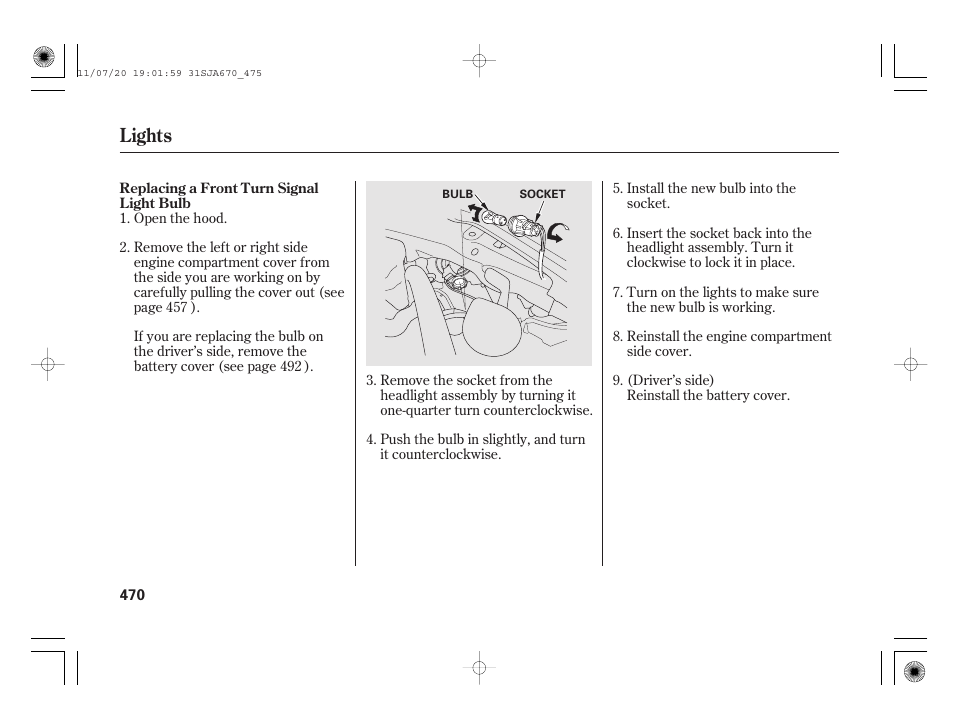 11/07/20 19:01:59 31SJA670_475

Lights

Replacing a Front Turn Signal Light Bulb

1. Open the hood.

2. Remove the left or right side engine compartment cover from the side you are working on by carefully pulling the cover out (see page 457 ).

If you are replacing the bulb on the driver's side, remove the battery cover (see page 492 ).

BULB SOCKET

3. Remove the socket from the headlight assembly by turning it one-quarter turn counterclockwise.

4. Push the bulb in slightly, and turn it counterclockwise.

5. Install the new bulb into the socket.

6. Insert the socket back into the headlight assembly. Turn it clockwise to lock it in place.

7. Turn on the lights to make sure the new bulb is working.

8. Reinstall the engine compartment side cover.

9. (Driver's side) Reinstall the battery cover.

470