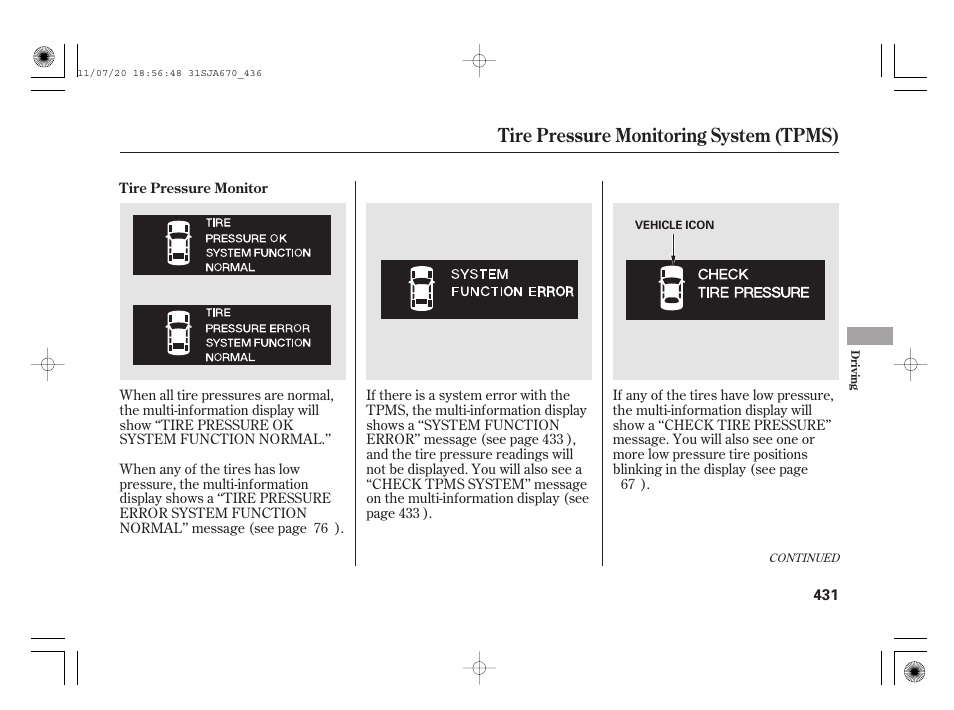 11/07/20 18:56:48 31SJA670_436

Tire Pressure Monitoring System (TPMS)

Tire Pressure Monitor

TIRE
PRESSURE OK
SYSTEM FUNCTION
NORMAL

TIRE
PRESSURE ERROR
SYSTEM FUNCTION
NORMAL

When all tire pressures are normal, the multi-information display will show “TIRE PRESSURE OK SYSTEM FUNCTION NORMAL.”

When any of the tires has low pressure, the multi-information display shows a “TIRE PRESSURE ERROR SYSTEM FUNCTION NORMAL” message (see page 76 ).

SYSTEM
FUNCTION ERROR

If there is a system error with the TPMS, the multi-information display shows a “SYSTEM FUNCTION ERROR” message (see page 433 ), and the tire pressure readings will not be displayed. You will also see a “CHECK TPMS SYSTEM” message on the multi-information display (see page 433 ).

VEHICLE ICON

CHECK
TIRE PRESSURE

If any of the tires have low pressure, the multi-information display will show a “CHECK TIRE PRESSURE” message. You will also see one or more low pressure tire positions blinking in the display (see page 67 ).

Driving

CONTINUED

431