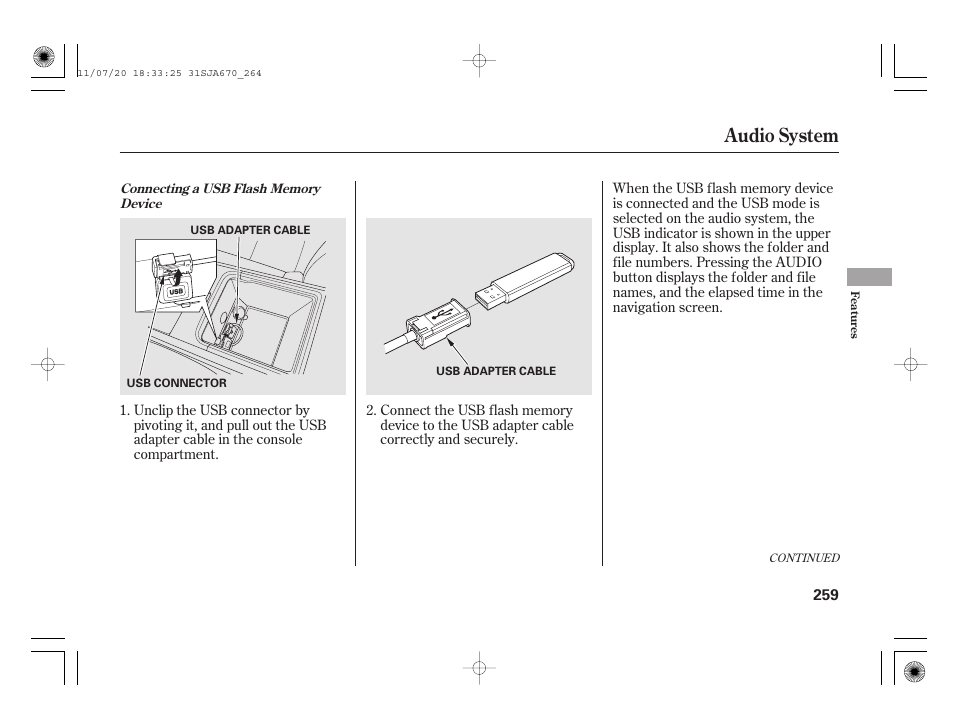 11/07/20 18:33:25 31SJA670_264

Audio System

Connecting a USB Flash Memory Device

USB ADAPTER CABLE

USB

USB CONNECTOR

1. Unclip the USB connector by pivoting it, and pull out the USB adapter cable in the console compartment.

USB ADAPTER CABLE

2. Connect the USB flash memory device to the USB adapter cable correctly and securely.

When the USB flash memory device is connected and the USB mode is selected on the audio system, the USB indicator is shown in the upper display. It also shows the folder and file numbers. Pressing the AUDIO button displays the folder and file names, and the elapsed time in the navigation screen.

Features

CONTINUED

259