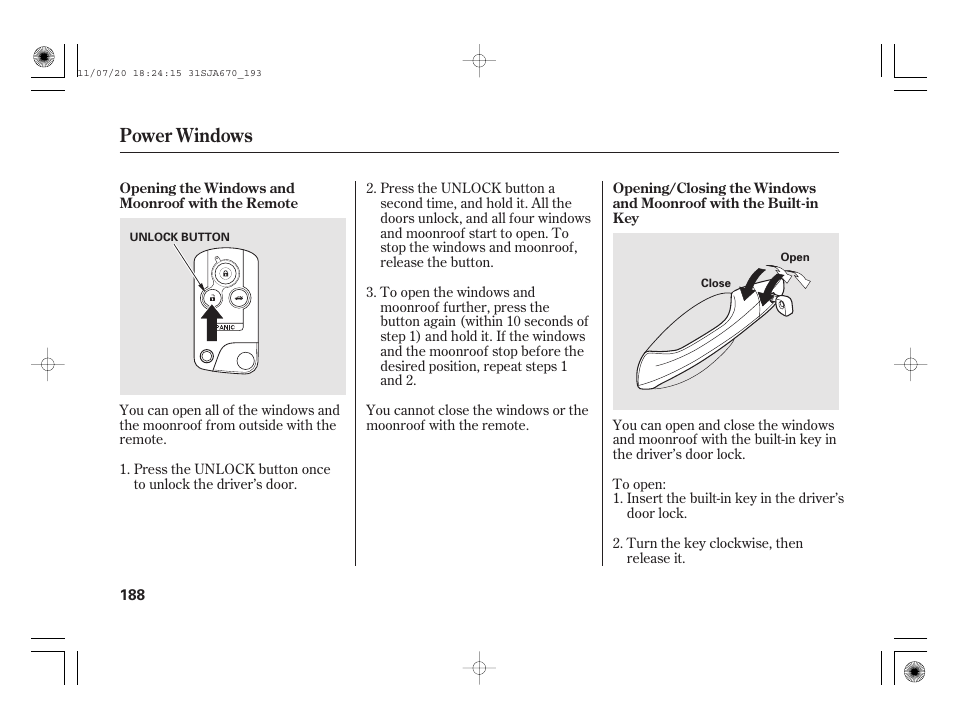 11/07/20 18:24:15 31SJA670_193

Power Windows

Opening the Windows and Moonroof with the Remote

UNLOCK BUTTON

PANIC

You can open all of the windows and the moonroof from outside with the remote.

1. Press the UNLOCK button once to unlock the driver's door.

2. Press the UNLOCK button a second time, and hold it. All the doors unlock, and all four windows and moonroof start to open. To stop the windows and moonroof, release the button.

3. To open the windows and moonroof further, press the button again (within 10 seconds of step 1) and hold it. If the windows and the moonroof stop before the desired position, repeat steps 1 and 2.

You cannot close the windows or the moonroof with the remote.

Opening/Closing the Windows and Moonroof with the Built-in Key

Open

Close

You can open and close the windows and moonroof with the built-in key in the driver's door lock.

To open:
1. Insert the built-in key in the driver's door lock.

2. Turn the key clockwise, then release it.

188