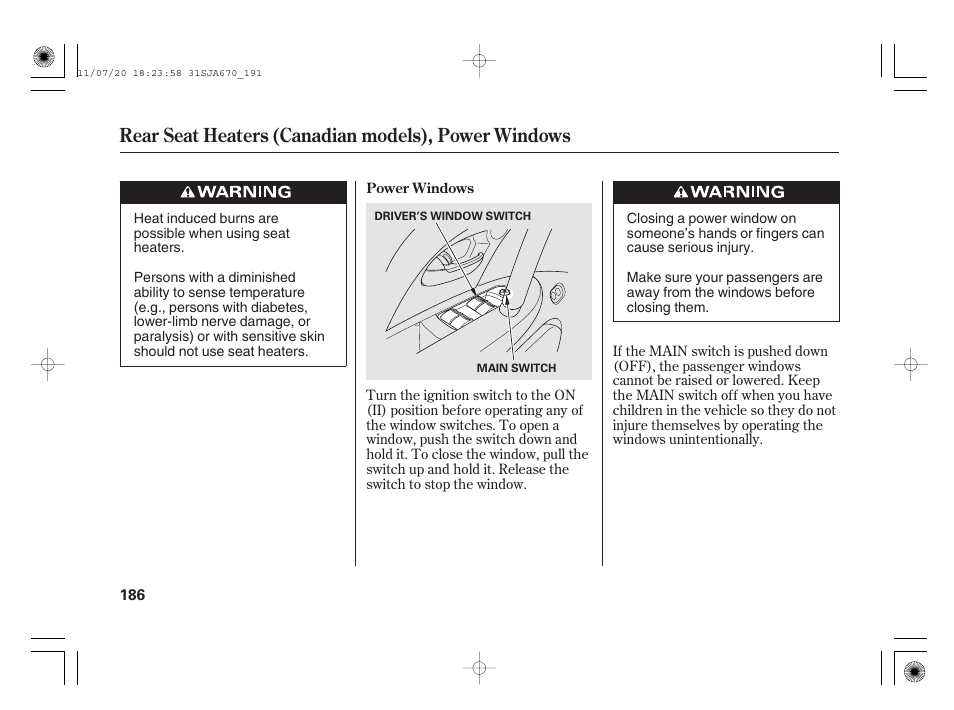 11/07/20 18:23:58 31SJA670_191

Rear Seat Heaters (Canadian models), Power Windows

WARNING

Heat induced burns are possible when using seat heaters.

Persons with a diminished ability to sense temperature (e.g., persons with diabetes, lower-limb nerve damage, or paralysis) or with sensitive skin should not use seat heaters.

Power Windows

DRIVER'S WINDOW SWITCH

MAIN SWITCH

Turn the ignition switch to the ON (II) position before operating any of the window switches. To open a window, push the switch down and hold it. To close the window, pull the switch up and hold it. Release the switch to stop the window.

WARNING

Closing a power window on someone's hands or fingers can cause serious injury.

Make sure your passengers are away from the windows before closing them.

If the MAIN switch is pushed down (OFF), the passenger windows cannot be raised or lowered. Keep the MAIN switch off when you have children in the vehicle so they do not injure themselves by operating the windows unintentionally.

186