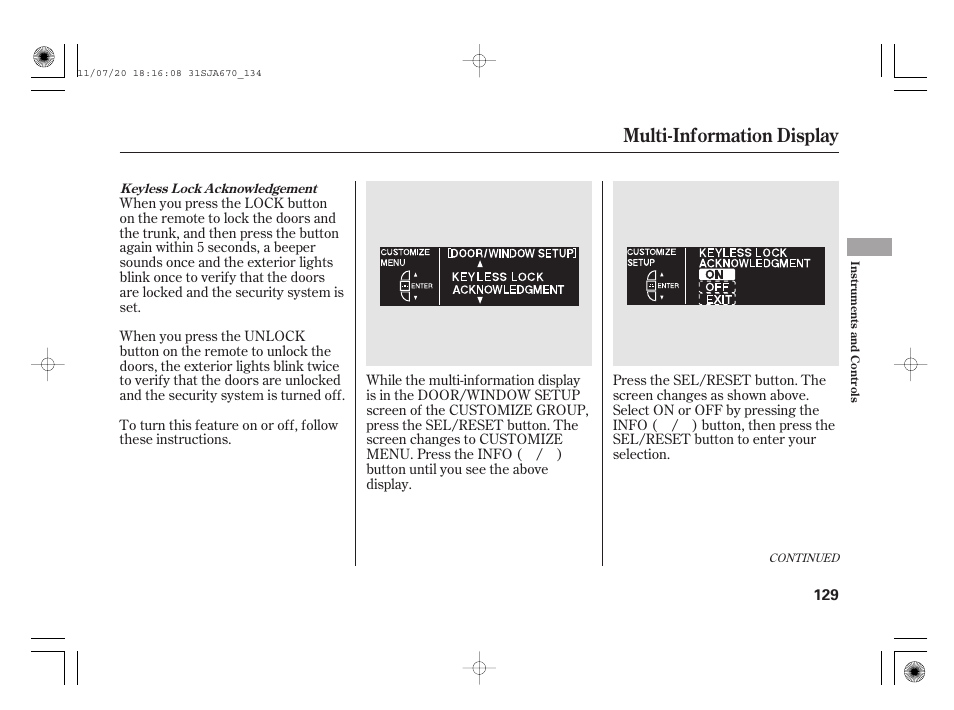 11/07/20 18:16:08 31SJA670_134

Multi-Information Display

Keyless Lock Acknowledgement
When you press the LOCK button on the remote to lock the doors and the trunk, and then press the button again within 5 seconds, a beeper sounds once and the exterior lights blink once to verify that the doors are locked and the security system is set.

When you press the UNLOCK button on the remote to unlock the doors, the exterior lights blink twice to verify that the doors are unlocked and the security system is turned off.

To turn this feature on or off, follow these instructions.

CUSTOMIZE MENU
ENTER
[DOOR/WINDOW SETUP]
KEYLESS LOCK ACKNOWLEDGMENT

While the multi-information display is in the DOOR/WINDOW SETUP screen of the CUSTOMIZE GROUP, press the SEL/RESET button. The screen changes to CUSTOMIZE MENU. Press the INFO ( / ) button until you see the above display.

CUSTOMIZE SETUP
ENTER
KEYLESS LOCK ACKNOWLEDGMENT
ON
OFF
EXIT

Press the SEL/RESET button. The screen changes as shown above. Select ON or OFF by pressing the INFO ( / ) button, then press the SEL/RESET button to enter your selection.

Instruments and Controls

CONTINUED

129