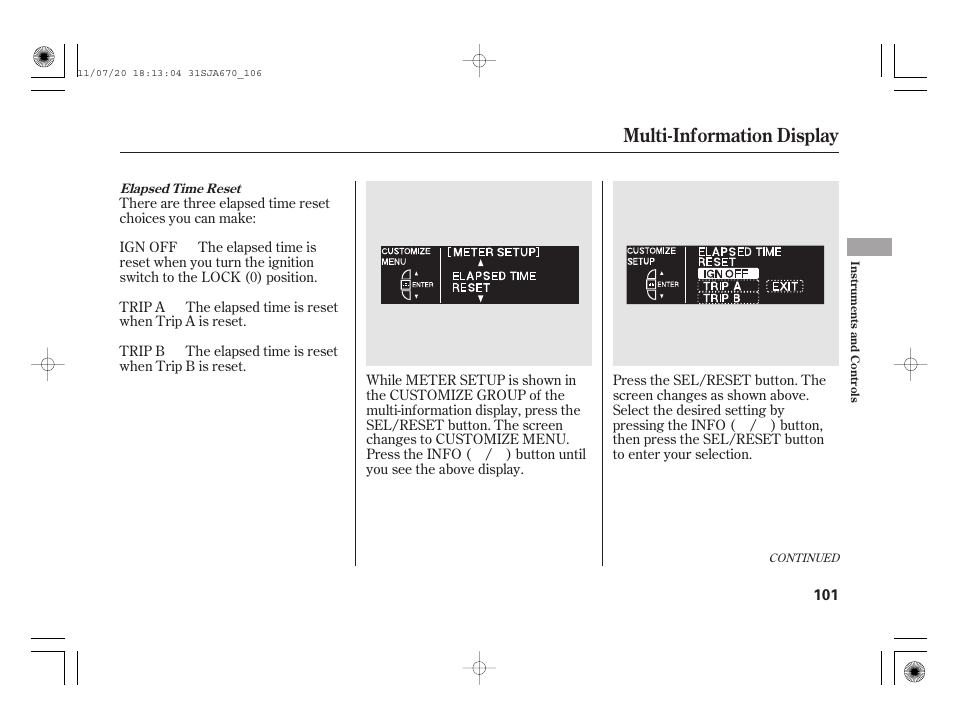 11/07/20 18:13:04 31SJA670_106

Multi-Information Display

Elapsed Time Reset
There are three elapsed time reset choices you can make:

IGN OFF The elapsed time is reset when you turn the ignition switch to the LOCK (0) position.

TRIP A The elapsed time is reset when Trip A is reset.

TRIP B The elapsed time is reset when Trip B is reset.

CUSTOMIZE MENU
ENTER
[METER SETUP]
ELAPSED TIME RESET

While METER SETUP is shown in the CUSTOMIZE GROUP of the multi-information display, press the SEL/RESET button. The screen changes to CUSTOMIZE MENU. Press the INFO ( / ) button until you see the above display.

CUSTOMIZE SETUP
ENTER
ELAPSED TIME RESET
IGN OFF
TRIP A
TRIP B
EXIT

Press the SEL/RESET button. The screen changes as shown above. Select the desired setting by pressing the INFO ( / ) button, then press the SEL/RESET button to enter your selection.

Instruments and Controls

CONTINUED

101