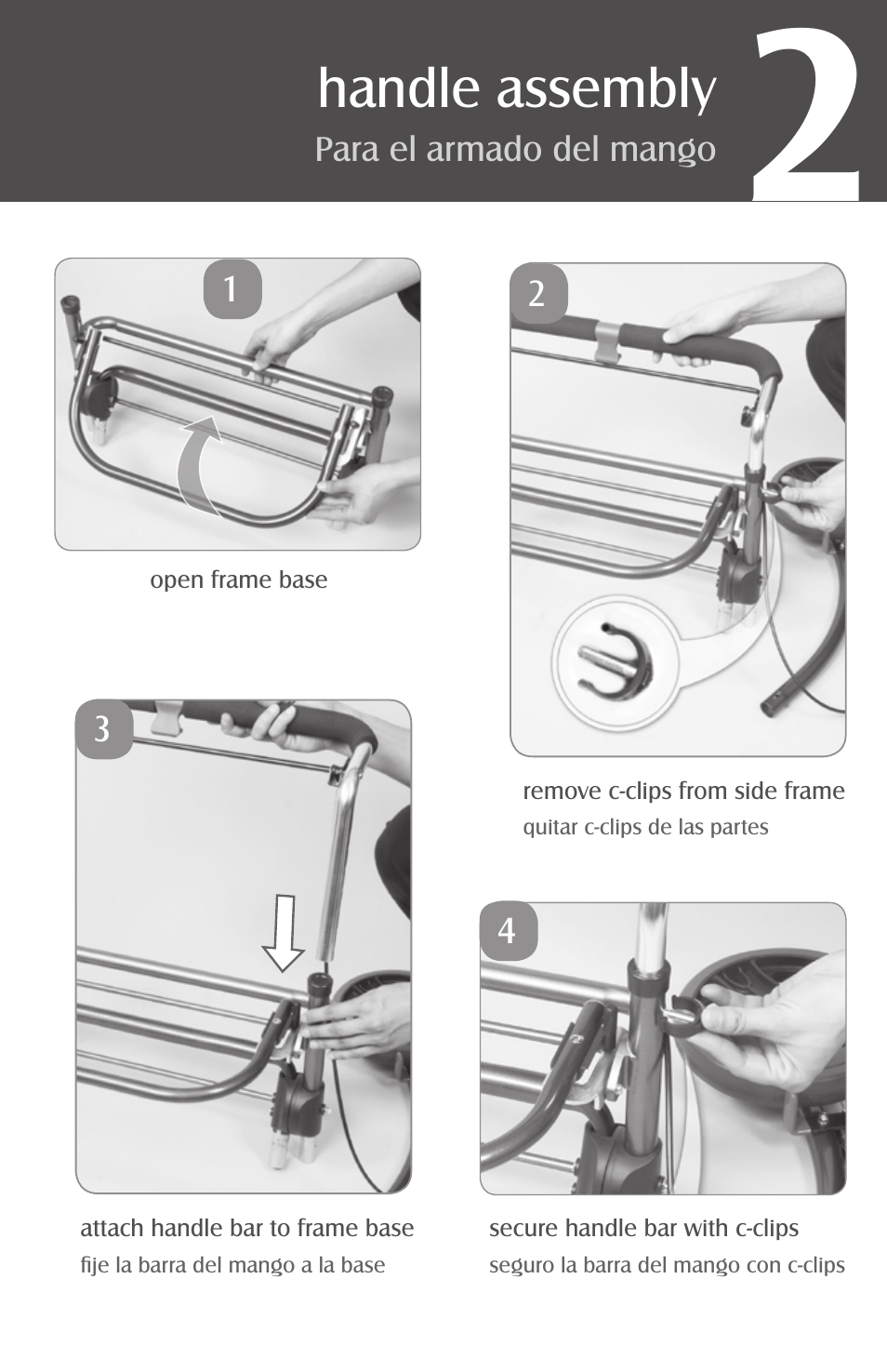 handle assembly
Para el armado del mango

2

1

open frame base

2

remove c-clips from side frame
quitar c-clips de las partes

3

attach handle bar to frame base
fije la barra del mango a la base

4

secure handle bar with c-clips
seguro la barra del mango con c-clips