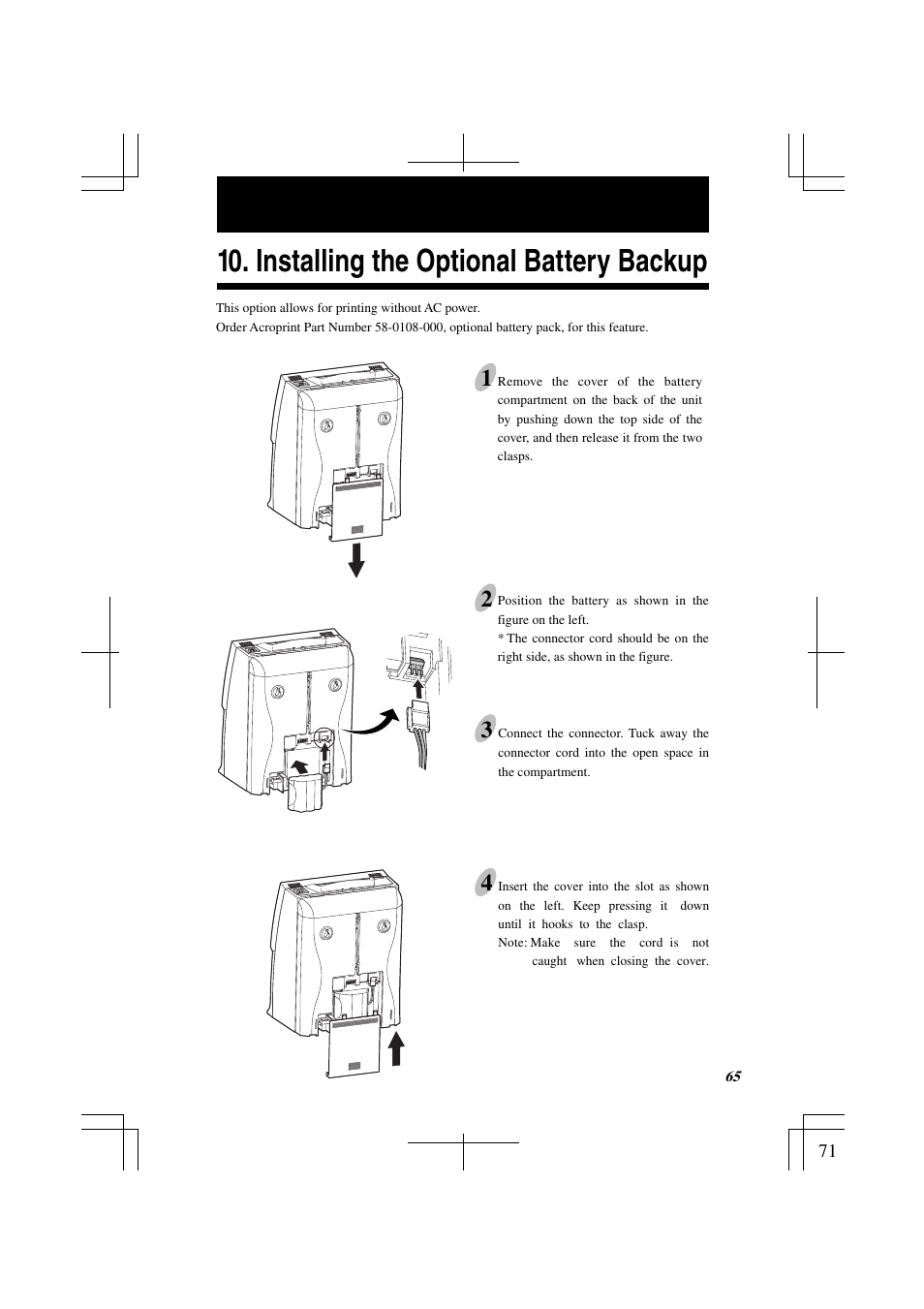 10. Installing the Optional Battery Backup

This option allows for printing without AC power.
Order Acroprint Part Number 58-0108-000, optional battery pack, for this feature.

1 Remove the cover of the battery compartment on the back of the unit by pushing down the top side of the cover, and then release it from the two clasps.

2 Position the battery as shown in the figure on the left.
* The connector cord should be on the right side, as shown in the figure.

3 Connect the connector. Tuck away the connector cord into the open space in the compartment.

4 Insert the cover into the slot as shown on the left. Keep pressing it down until it hooks to the clasp.
Note: Make sure the cord is not caught when closing the cover.

65

71