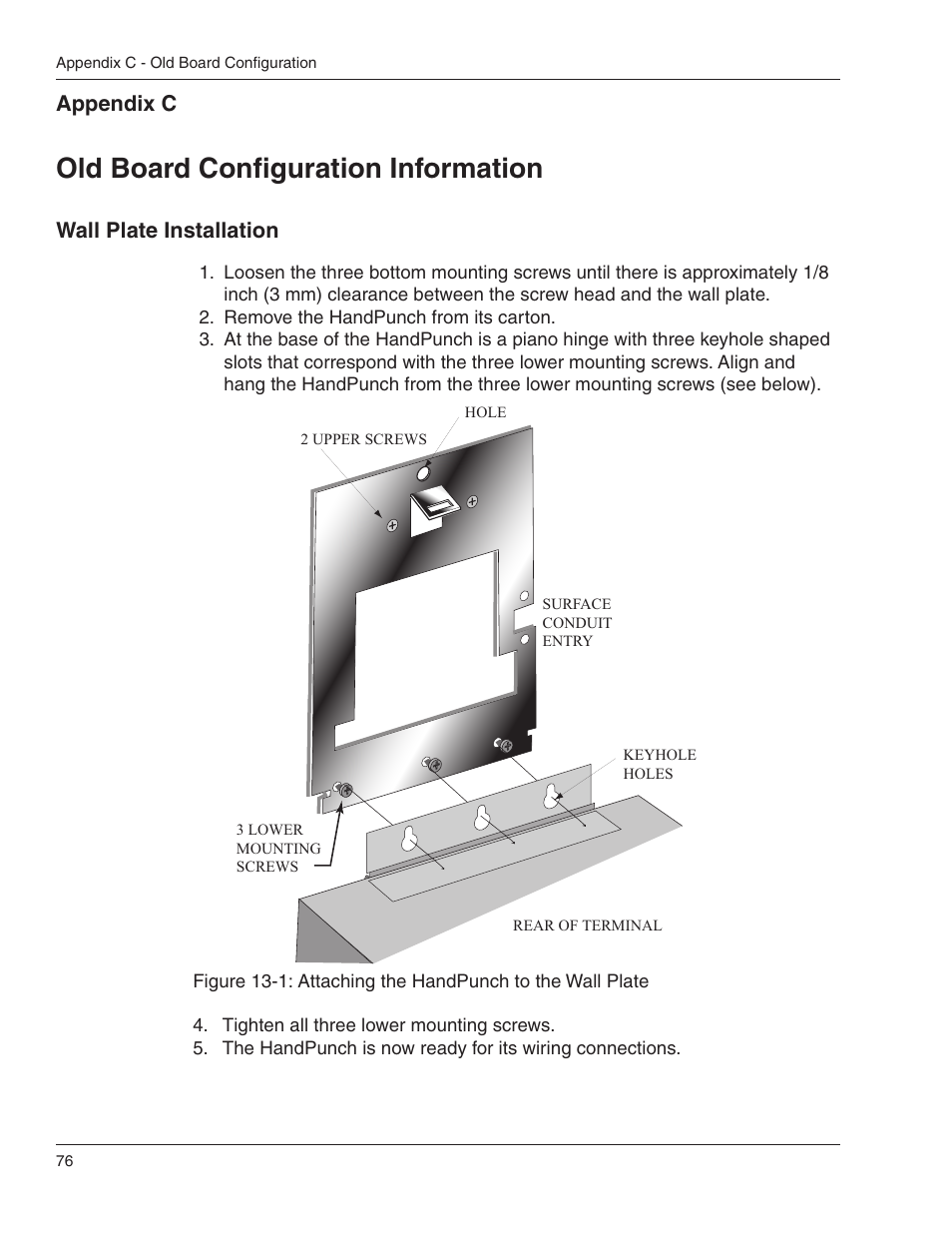 Appendix C - Old Board Configuration

Appendix C

Old Board Configuration Information

Wall Plate Installation

1. Loosen the three bottom mounting screws until there is approximately 1/8 inch (3 mm) clearance between the screw head and the wall plate.
2. Remove the HandPunch from its carton.
3. At the base of the HandPunch is a piano hinge with three keyhole shaped slots that correspond with the three lower mounting screws. Align and hang the HandPunch from the three lower mounting screws (see below).

HOLE

2 UPPER SCREWS

SURFACE CONDUIT ENTRY

KEYHOLE HOLES

3 LOWER MOUNTING SCREWS

REAR OF TERMINAL

Figure 13-1: Attaching the HandPunch to the Wall Plate

4. Tighten all three lower mounting screws.
5. The HandPunch is now ready for its wiring connections.

76