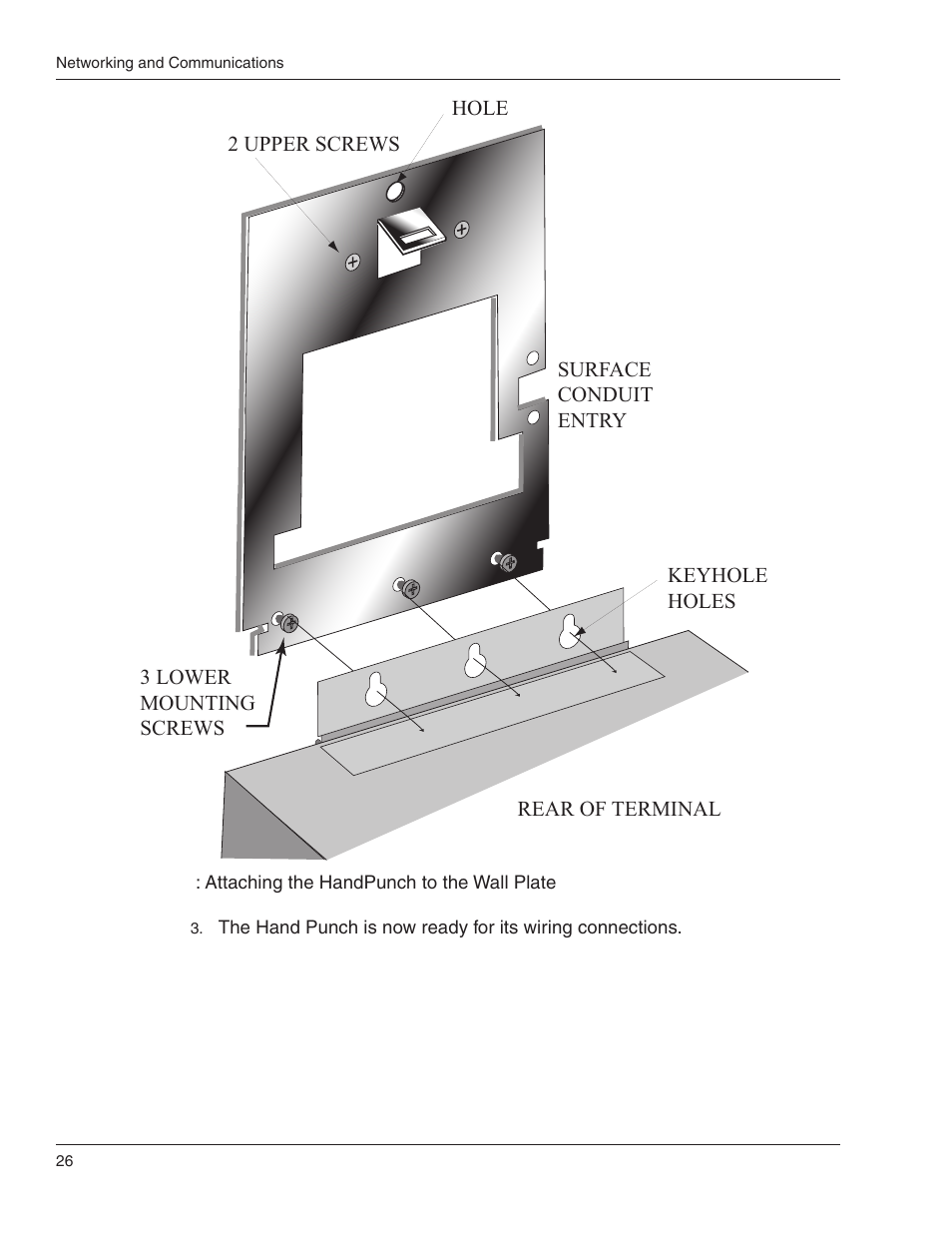 Networking and Communications

HOLE

2 UPPER SCREWS

SURFACE CONDUIT ENTRY

KEYHOLE HOLES

3 LOWER MOUNTING SCREWS

REAR OF TERMINAL

: Attaching the HandPunch to the Wall Plate

3. The Hand Punch is now ready for its wiring connections.

26