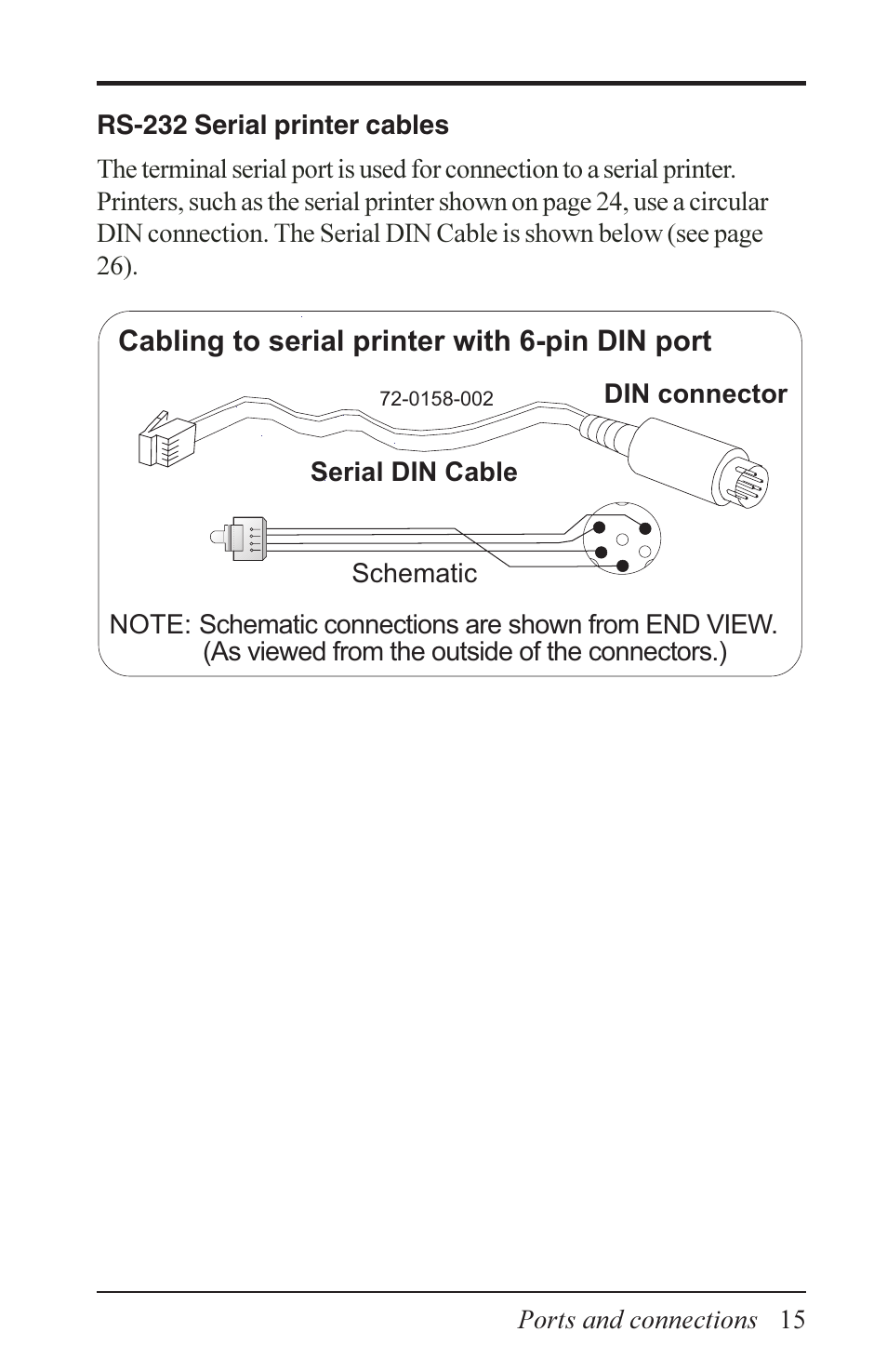 RS-232 Serial printer cables

The terminal serial port is used for connection to a serial printer. Printers, such as the serial printer shown on page 24, use a circular DIN connection. The Serial DIN Cable is shown below (see page 26).

Cabling to serial printer with 6-pin DIN port

72-0158-002

DIN connector

Serial DIN Cable

Schematic

NOTE: Schematic connections are shown from END VIEW. (As viewed from the outside of the connectors.)

Ports and connections 15