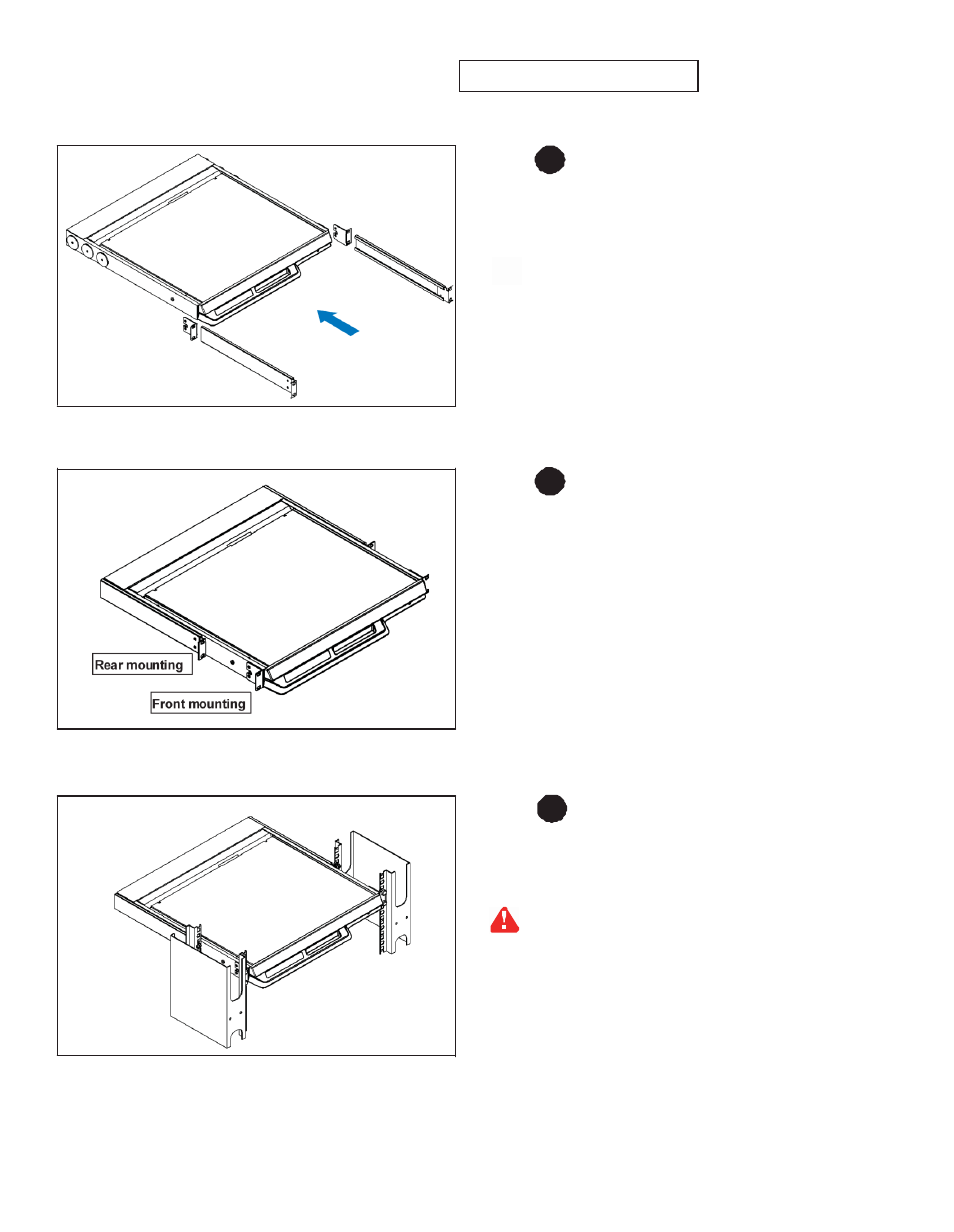 Rear mounting

Front mounting