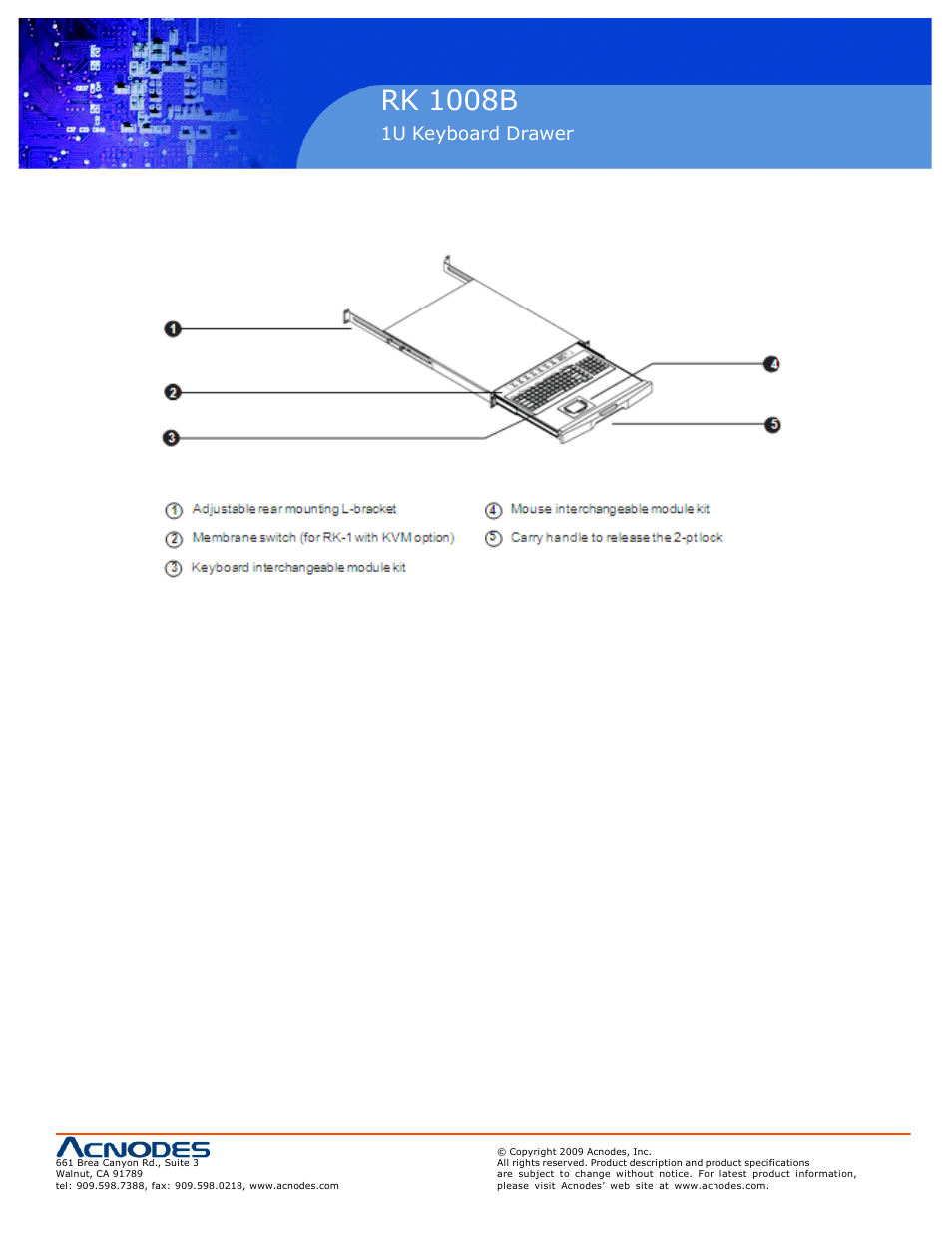 RK 1008B

1U Keyboard Drawer

1

2

3

4

5

① Adjustable rear mounting L-bracket
② Membrane switch (for RK-1 with KVM option)
③ Keyboard interchangeable module kit

④ Mouse interchangeable module kit
⑤ Carry handle to release the 2-pt lock

ACNODES
661 Brea Canyon Rd., Suite 3
Walnut, CA 91789
tel: 909.598.7388, fax: 909.598.0218, www.acnodes.com

© Copyright 2009 Acnodes, Inc.
All rights reserved. Product description and product specifications are subject to change without notice. For latest product information, please visit Acnodes' web site at www.acnodes.com.