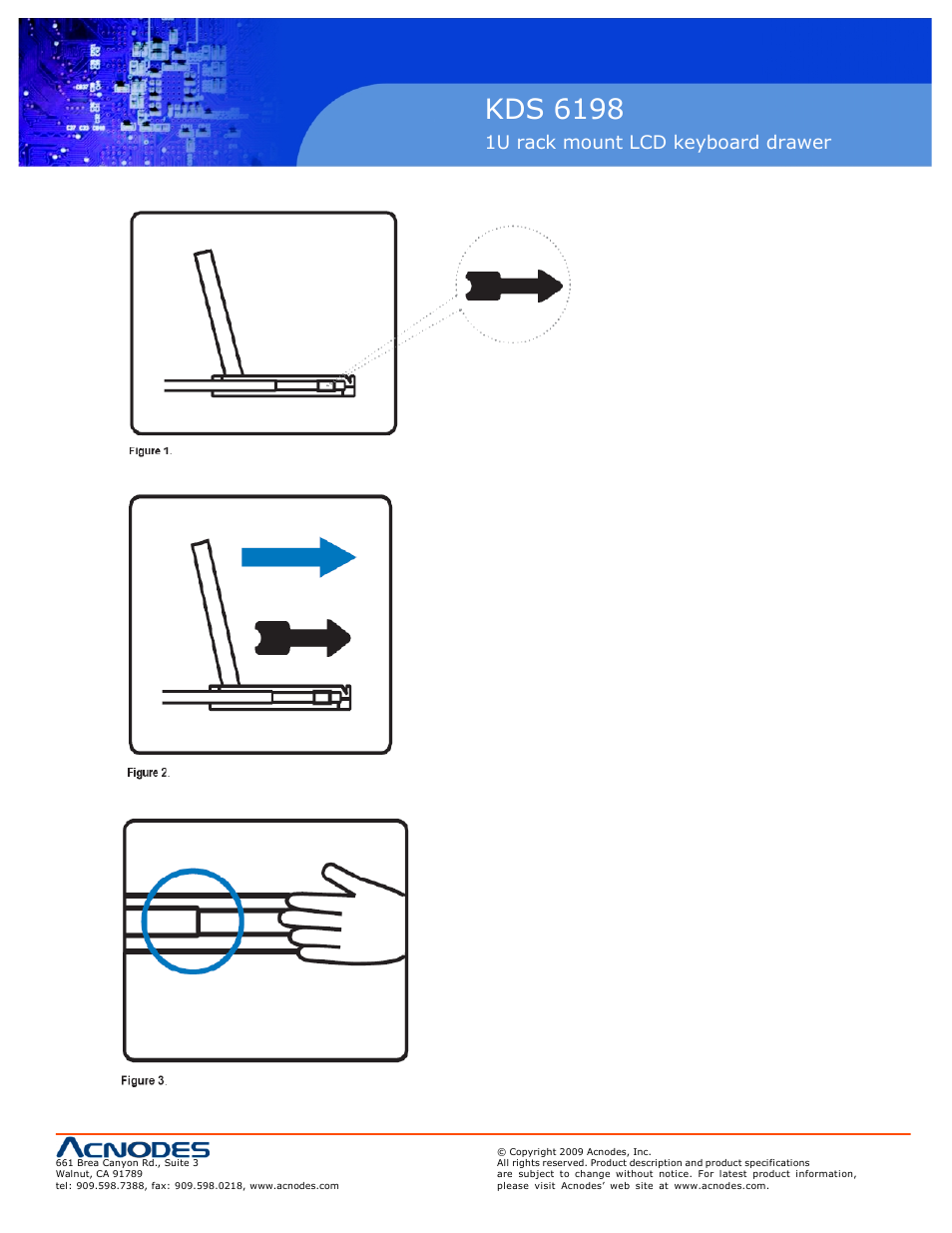 KDS 6198
1U rack mount LCD keyboard drawer

Figure 1.

Figure 2.

Figure 3.

ACNODES
661 Brea Canyon Rd., Suite 3
Walnut, CA 91789
tel: 909.598.7388, fax: 909.598.0218, www.acnodes.com

© Copyright 2009 Acnodes, Inc.
All rights reserved. Product description and product specifications are subject to change without notice. For latest product information, please visit Acnodes' web site at www.acnodes.com.