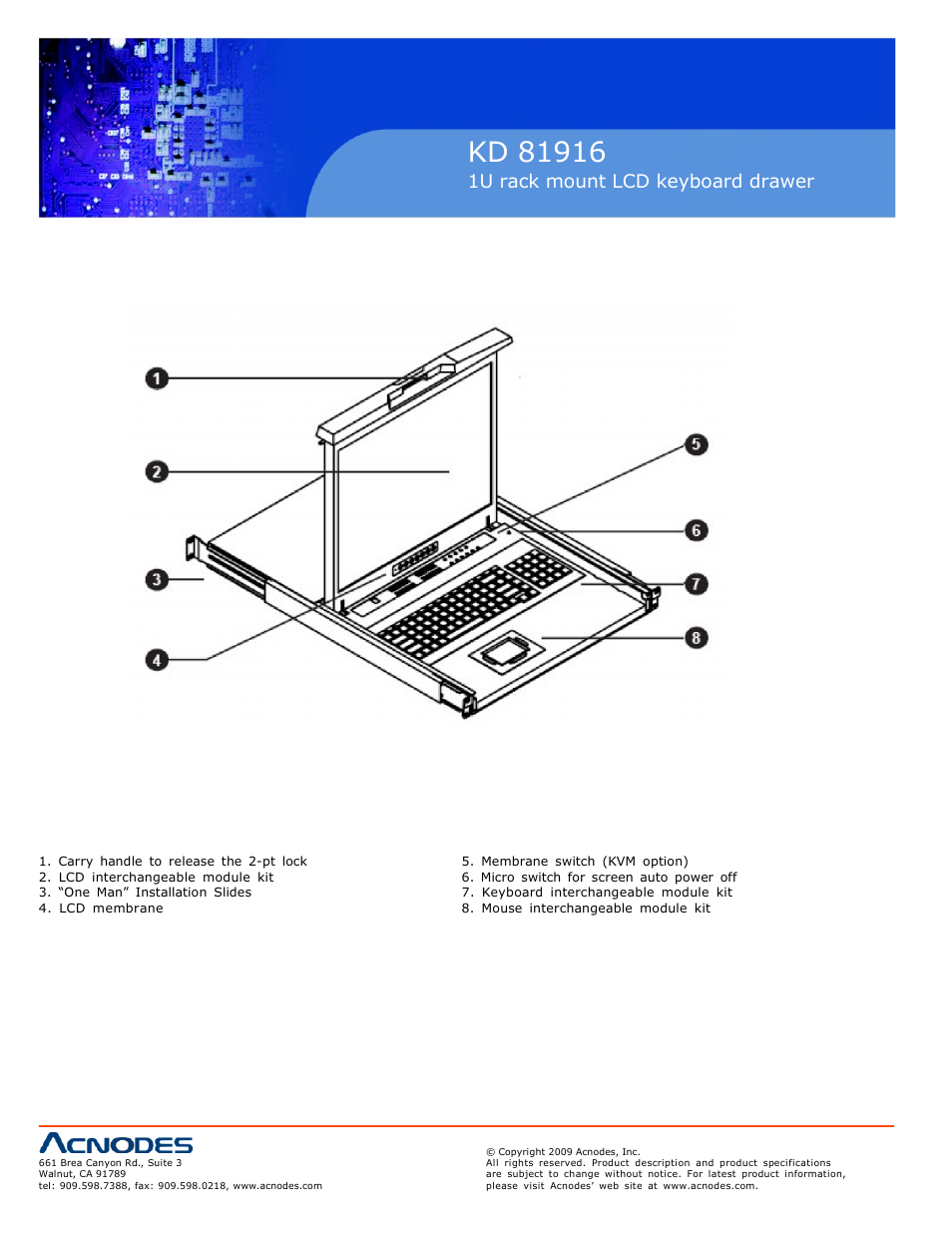 KD 81916
1U rack mount LCD keyboard drawer

1
2
3
4
5
6
7
8

1. Carry handle to release the 2-pt lock
2. LCD interchangeable module kit
3. “One Man” Installation Slides
4. LCD membrane

5. Membrane switch (KVM option)
6. Micro switch for screen auto power off
7. Keyboard interchangeable module kit
8. Mouse interchangeable module kit

ACNODES
661 Brea Canyon Rd., Suite 3
Walnut, CA 91789
tel: 909.598.7388, fax: 909.598.0218, www.acnodes.com

© Copyright 2009 Acnodes, Inc.
All rights reserved. Product description and product specifications are subject to change without notice. For latest product information, please visit Acnodes’ web site at www.acnodes.com.