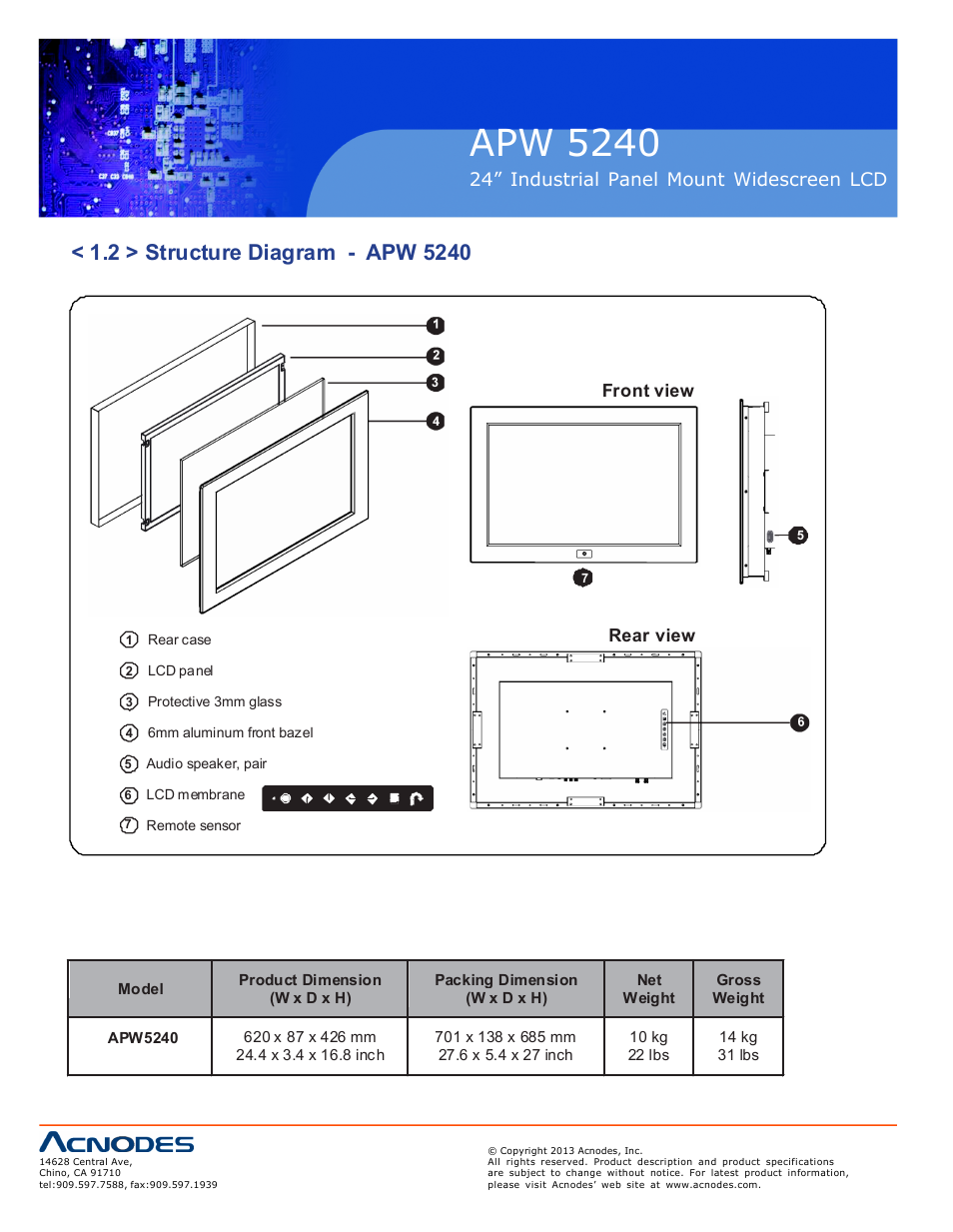 APW 5240
24” Industrial Panel Mount Widescreen LCD

< 1.2 > Structure Diagram - APW 5240

1
2
3
4

Front view

5

7

Rear view

6

① Rear case
② LCD panel
③ Protective 3mm glass
④ 6mm aluminum front bazel
⑤ Audio speaker, pair
⑥ LCD membrane
⑦ Remote sensor

| Model | Product Dimension (W x D x H) | Packing Dimension (W x D x H) | Net Weight | Gross Weight |
|---|---|---|---|---|
| APW5240 | 620 x 87 x 426 mm 24.4 x 3.4 x 16.8 inch | 701 x 138 x 685 mm 27.6 x 5.4 x 27 inch | 10 kg 22 lbs | 14 kg 31 lbs |

ACNODES
14628 Central Ave,
Chino, CA 91710
tel:909.597.7588, fax:909.597.1939

© Copyright 2013 Acnodes, Inc.
All rights reserved. Product description and product specifications are subject to change without notice. For latest product information, please visit Acnodes' web site at www.acnodes.com.