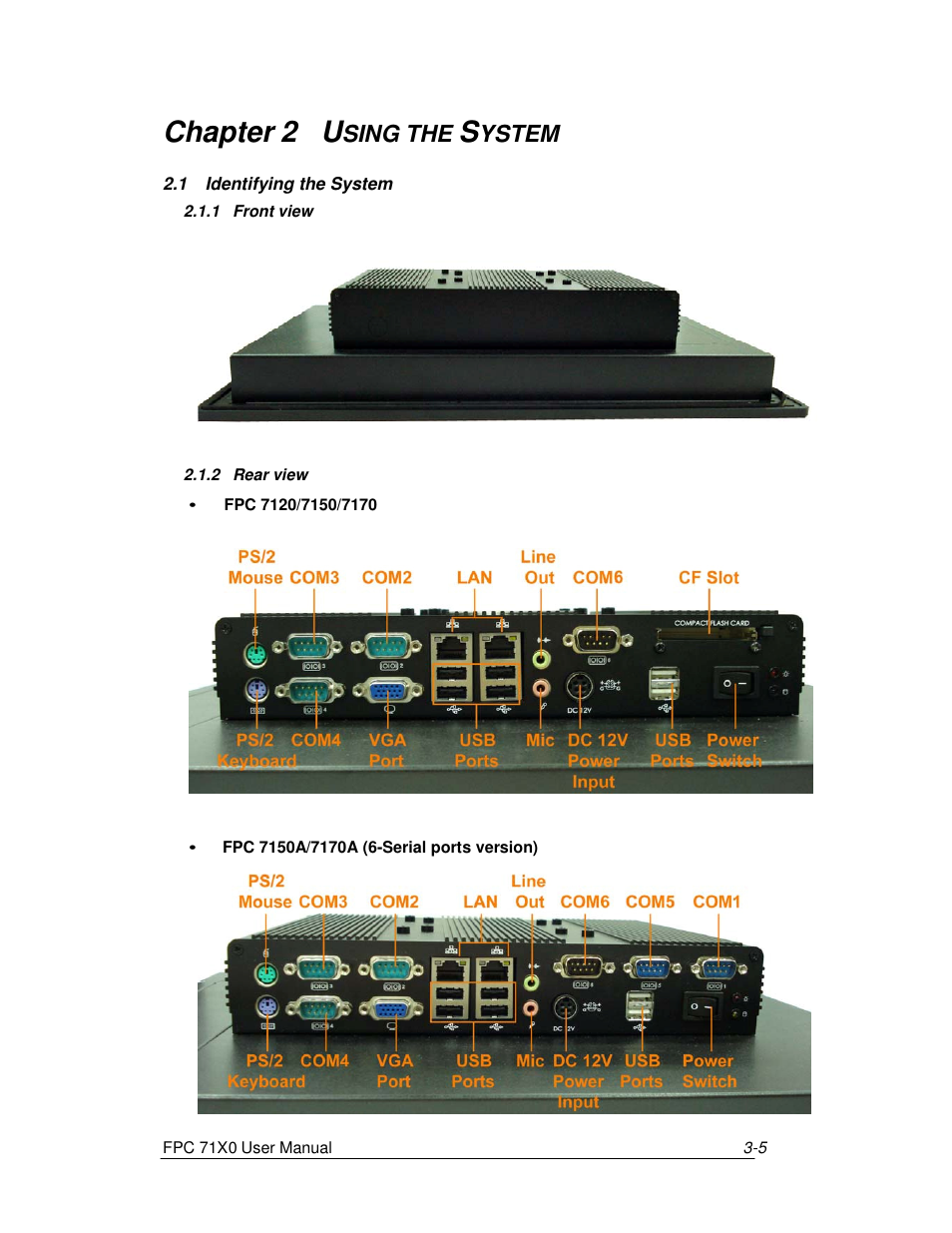 Chapter 2 USING THE SYSTEM

2.1 Identifying the System

2.1.1 Front view

2.1.2 Rear view

• FPC 7120/7150/7170

PS/2 Mouse COM3 COM2 LAN Line Out COM6 CF Slot

COMPACT FLASH CARD

DC 12V

PS/2 Keyboard COM4 VGA Port USB Ports Mic DC 12V Power Input USB Ports Power Switch

• FPC 7150A/7170A (6-Serial ports version)

PS/2 Mouse COM3 COM2 LAN Line Out COM6 COM5 COM1

DC 12V

PS/2 Keyboard COM4 VGA Port USB Ports Mic DC 12V Power Input USB Ports Power Switch

FPC 71X0 User Manual 3-5