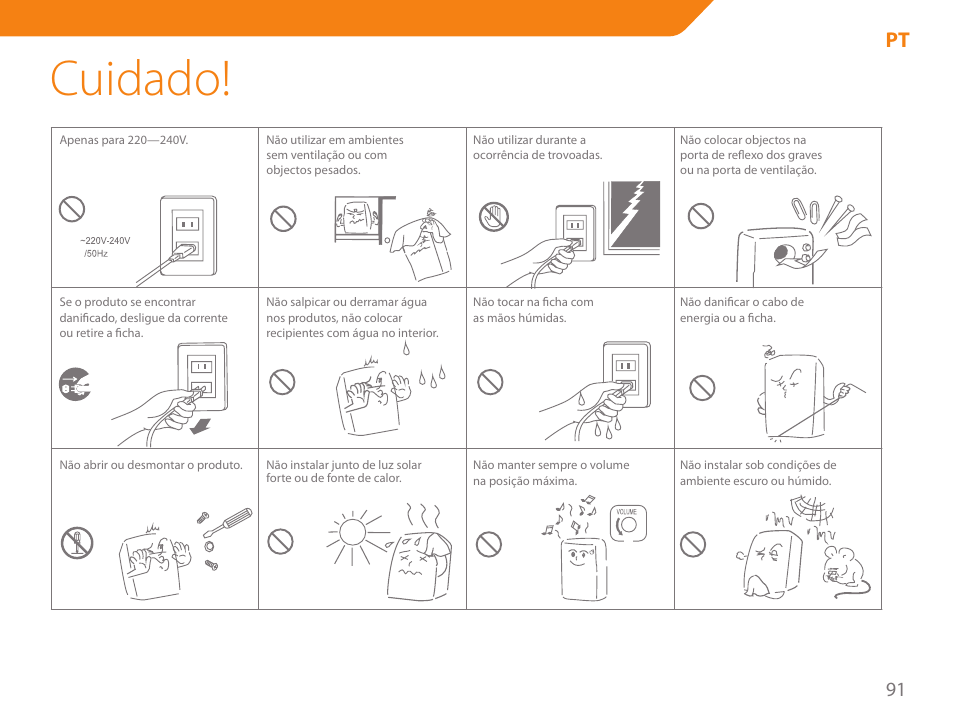 PT

Cuidado!

| Apenas para 220—240V. ~220V-240V /50Hz | Não utilizar em ambientes sem ventilação ou com objectos pesados. | Não utilizar durante a ocorrência de trovoadas. | Não colocar objectos na porta de reflexo dos graves ou na porta de ventilação. |
|---|---|---|---|
| Se o produto se encontrar danificado, desligue da corrente ou retire a ficha. | Não salpicar ou derramar água nos produtos, não colocar recipientes com água no interior. | Não tocar na ficha com as mãos húmidas. | Não danificar o cabo de energia ou a ficha. |
| Não abrir ou desmontar o produto. | Não instalar junto de luz solar forte ou de fonte de calor. | Não manter sempre o volume na posição máxima. VOLUME | Não instalar sob condições de ambiente escuro ou húmido. |

91