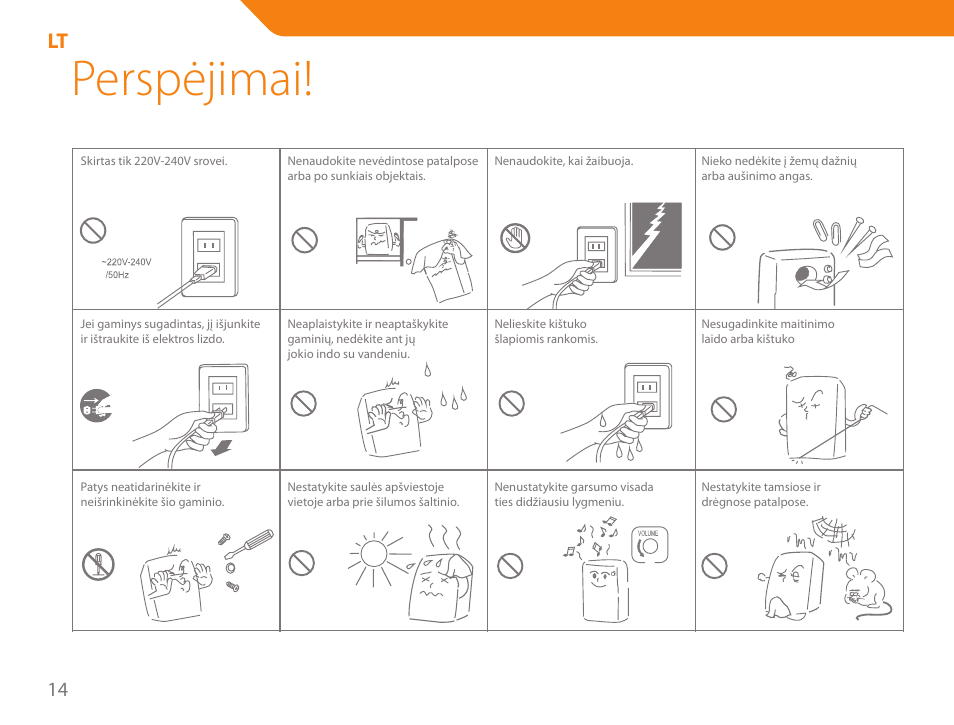 LT

Perspėjimai!

| Skirtas tik 220V-240V srovei. ~220V-240V /50Hz | Nenaudokite nevėdintose patalpose arba po sunkiais objektais. | Nenaudokite, kai žaibuoja. | Nieko nedėkite į žemų dažnių arba aušinimo angas. |
|---|---|---|---|
| Jei gaminys sugadintas, jį išjunkite ir ištraukite iš elektros lizdo. | Neaplaistykite ir neaptaškykite gaminių, nedėkite ant jų jokio indo su vandeniu. | Nelieskite kištuko šlapiomis rankomis. | Nesugadinkite maitinimo laido arba kištuko |
| Patys neatidarinėkite ir neišrinkinėkite šio gaminio. | Nestatykite saulės apšviestoje vietoje arba prie šilumos šaltinio. | Nenustatykite garsumo visada ties didžiausiu lygmeniu. VOLUME | Nestatykite tamsiose ir drėgnose patalpose. |

14