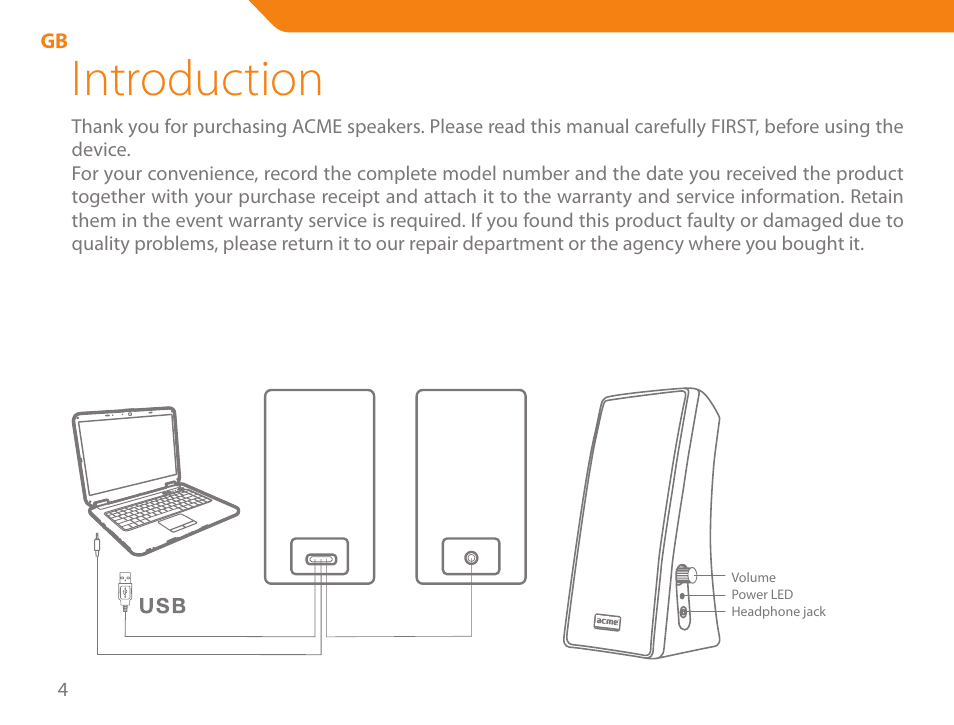 GB

Introduction

Thank you for purchasing ACME speakers. Please read this manual carefully FIRST, before using the device.
For your convenience, record the complete model number and the date you received the product together with your purchase receipt and attach it to the warranty and service information. Retain them in the event warranty service is required. If you found this product faulty or damaged due to quality problems, please return it to our repair department or the agency where you bought it.

USB

acme

Volume
Power LED
Headphone jack

4