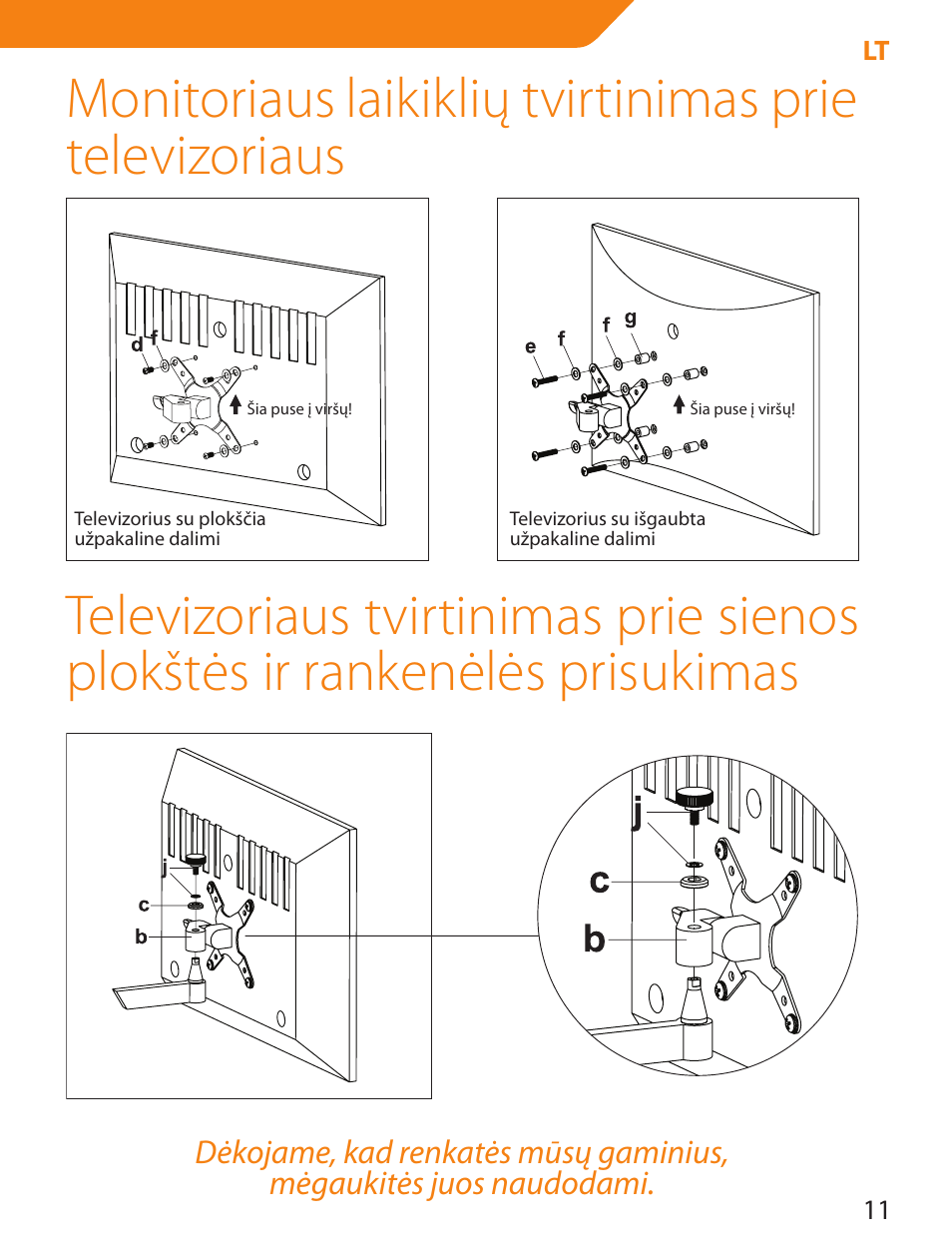 LT

Monitoriaus laikiklių tvirtinimas prie televizoriaus

d f

Šia puse į viršų!

Televizorius su plokščia užpakaline dalimi

e f f g

Šia puse į viršų!

Televizorius su išgaubta užpakaline dalimi

Televizoriaus tvirtinimas prie sienos plokštės ir rankenėlės prisukimas

j
c
b

j
c
b

Dėkojame, kad renkatės mūsų gaminius, mėgaukitės juos naudodami.

11