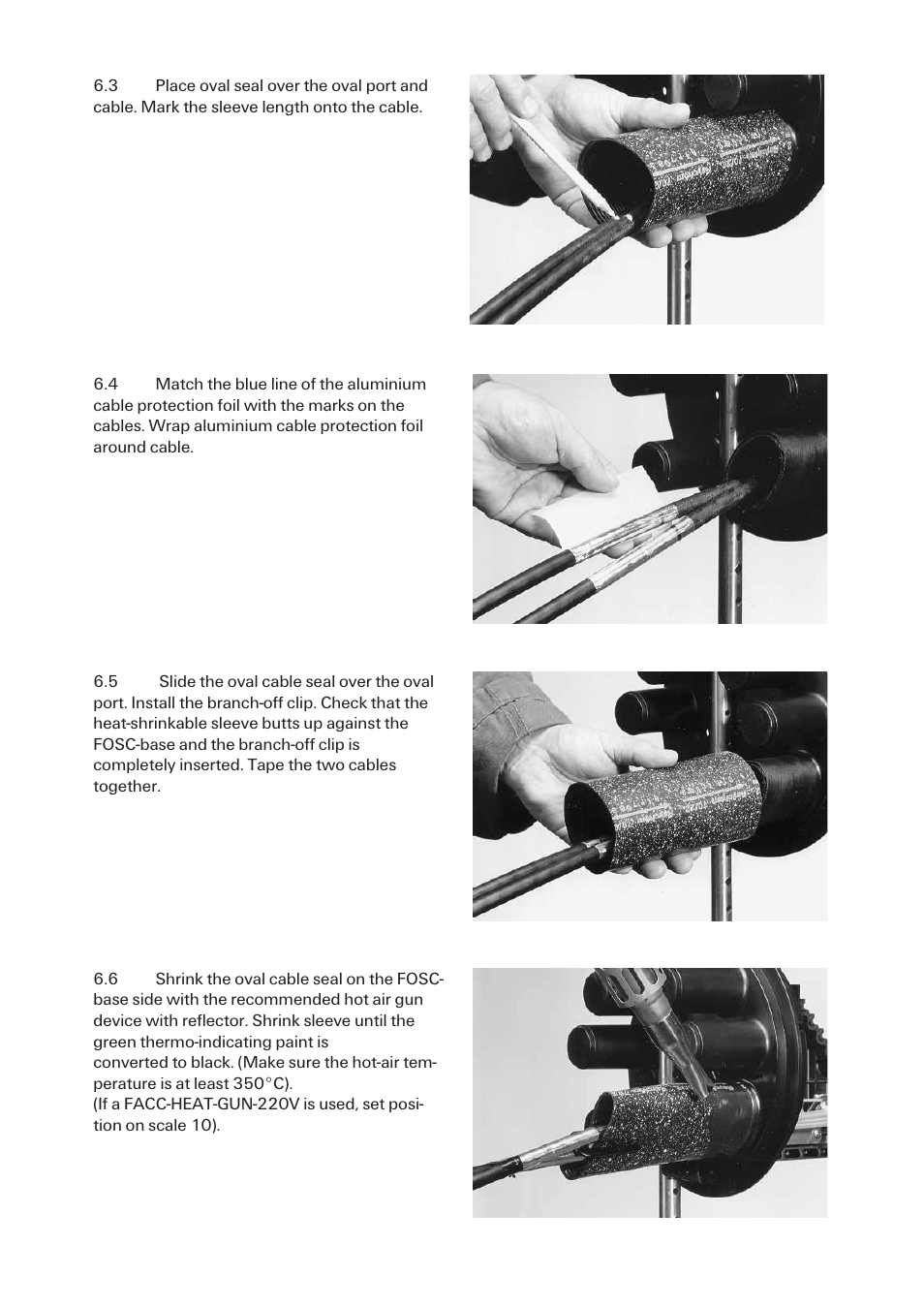 6.3 Place oval seal over the oval port and cable. Mark the sleeve length onto the cable.

6.4 Match the blue line of the aluminium cable protection foil with the marks on the cables. Wrap aluminium cable protection foil around cable.

6.5 Slide the oval cable seal over the oval port. Install the branch-off clip. Check that the heat-shrinkable sleeve butts up against the FOSC-base and the branch-off clip is completely inserted. Tape the two cables together.

6.6 Shrink the oval cable seal on the FOSC-base side with the recommended hot air gun device with reflector. Shrink sleeve until the green thermo-indicating paint is
converted to black. (Make sure the hot-air temperature is at least 350°C).
(If a FACC-HEAT-GUN-220V is used, set position on scale 10).