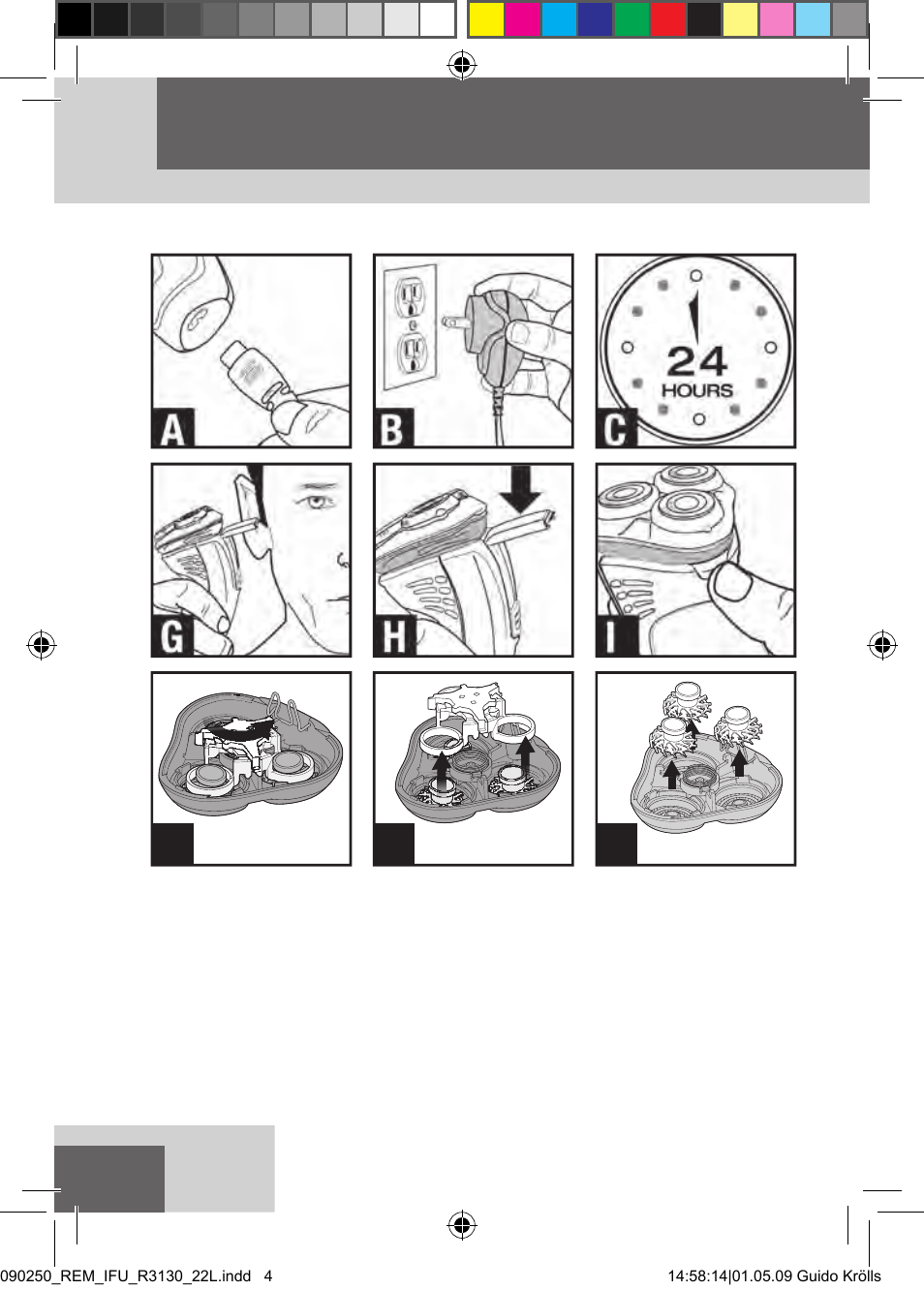 A

B

24
HOURS

C

G

H

I

090250_REM_IFU_R3130_22L.indd 4 14:58:14|01.05.09 Guido Krölls