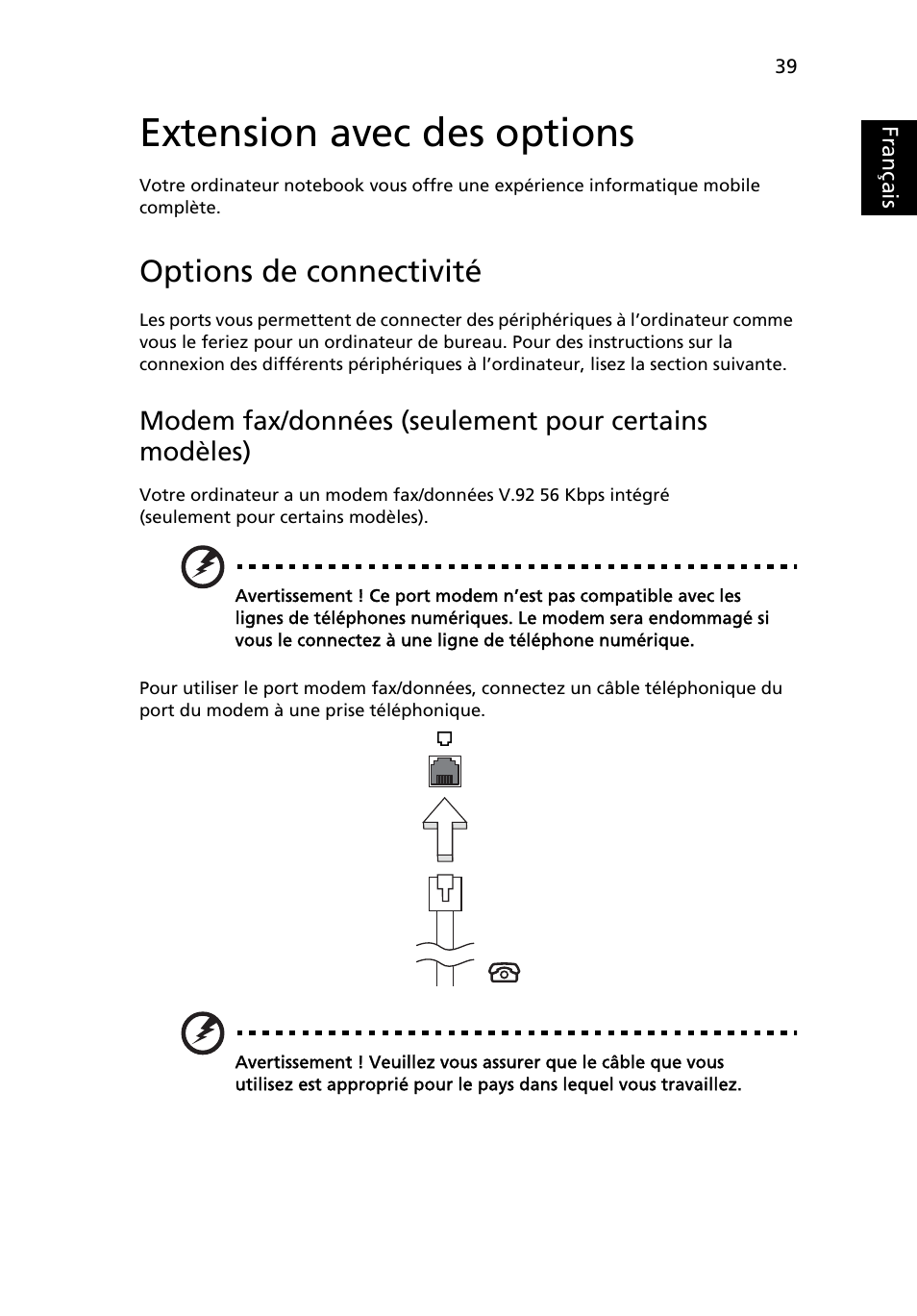 39

Français

Extension avec des options

Votre ordinateur notebook vous offre une expérience informatique mobile complète.

Options de connectivité

Les ports vous permettent de connecter des périphériques à l'ordinateur comme vous le feriez pour un ordinateur de bureau. Pour des instructions sur la connexion des différents périphériques à l'ordinateur, lisez la section suivante.

Modem fax/données (seulement pour certains modèles)

Votre ordinateur a un modem fax/données V.92 56 Kbps intégré (seulement pour certains modèles).

Avertissement ! Ce port modem n'est pas compatible avec les lignes de téléphones numériques. Le modem sera endommagé si vous le connectez à une ligne de téléphone numérique.

Pour utiliser le port modem fax/données, connectez un câble téléphonique du port du modem à une prise téléphonique.

Avertissement ! Veuillez vous assurer que le câble que vous utilisez est approprié pour le pays dans lequel vous travaillez.