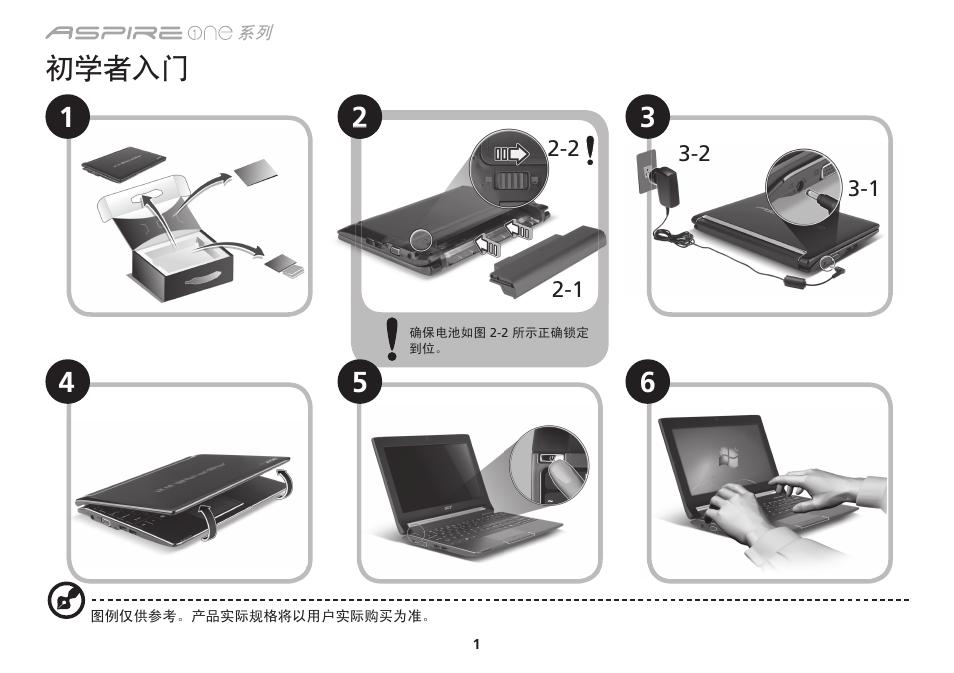 ASPIRE one 系列

初学者入门

1

2

2-2

2-1

确保电池如图 2-2 所示正确锁定到位。

3

3-2

3-1

4

5

6

图例仅供参考。产品实际规格将以用户实际购买为准。

1