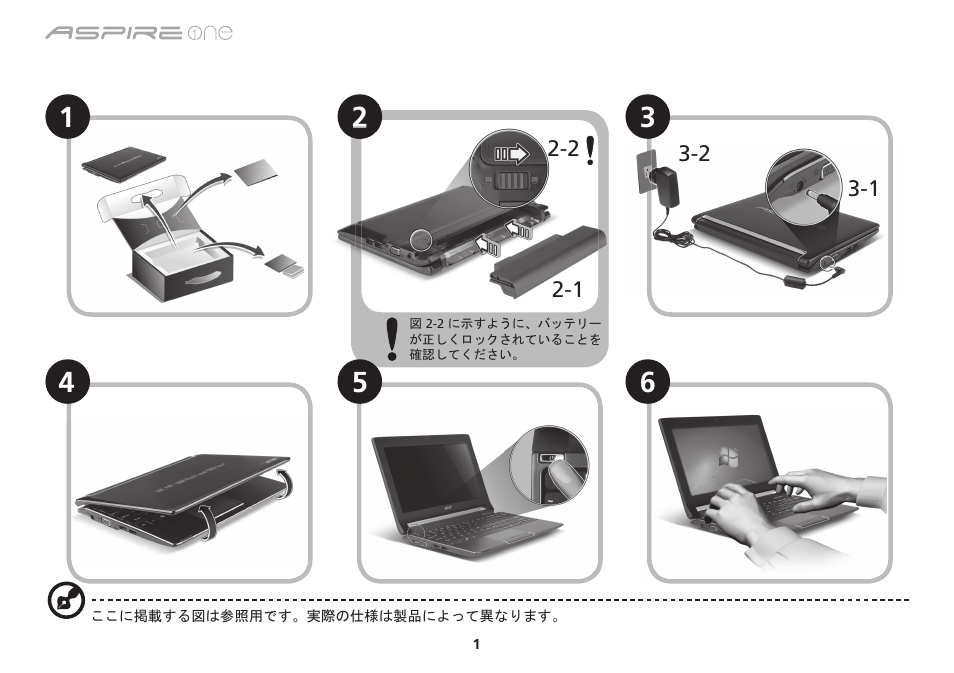 ASPIRE one

1

2

2-2

2-1

図 2-2 に示すように、バッテリーが正しくロックされていることを確認してください。

3

3-2

3-1

4

5

6

ここに掲載する図は参照用です。実際の仕様は製品によって異なります。

1