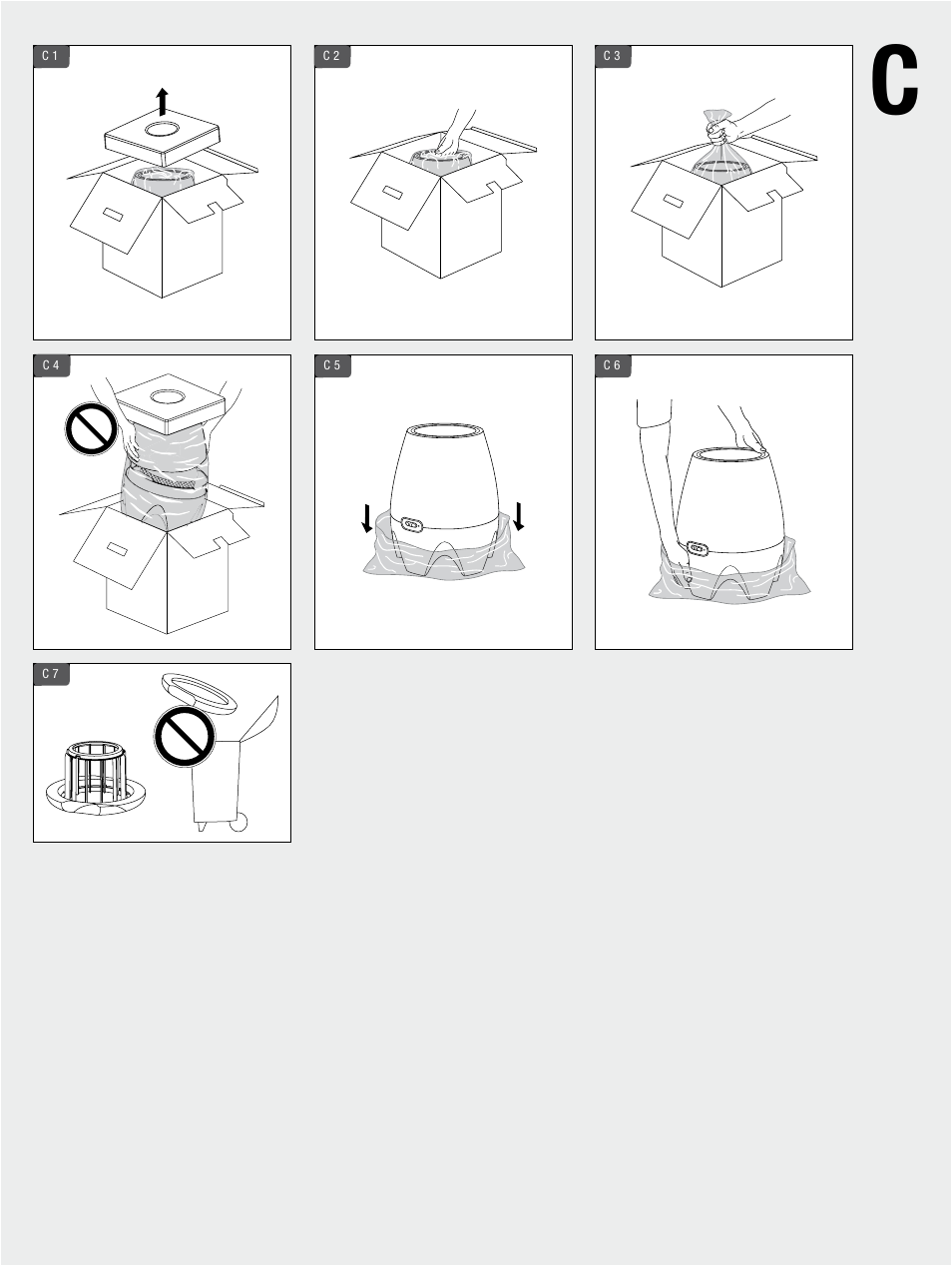 C 1

C 2

C 3

C

C 4

C 5

C 6

C 7