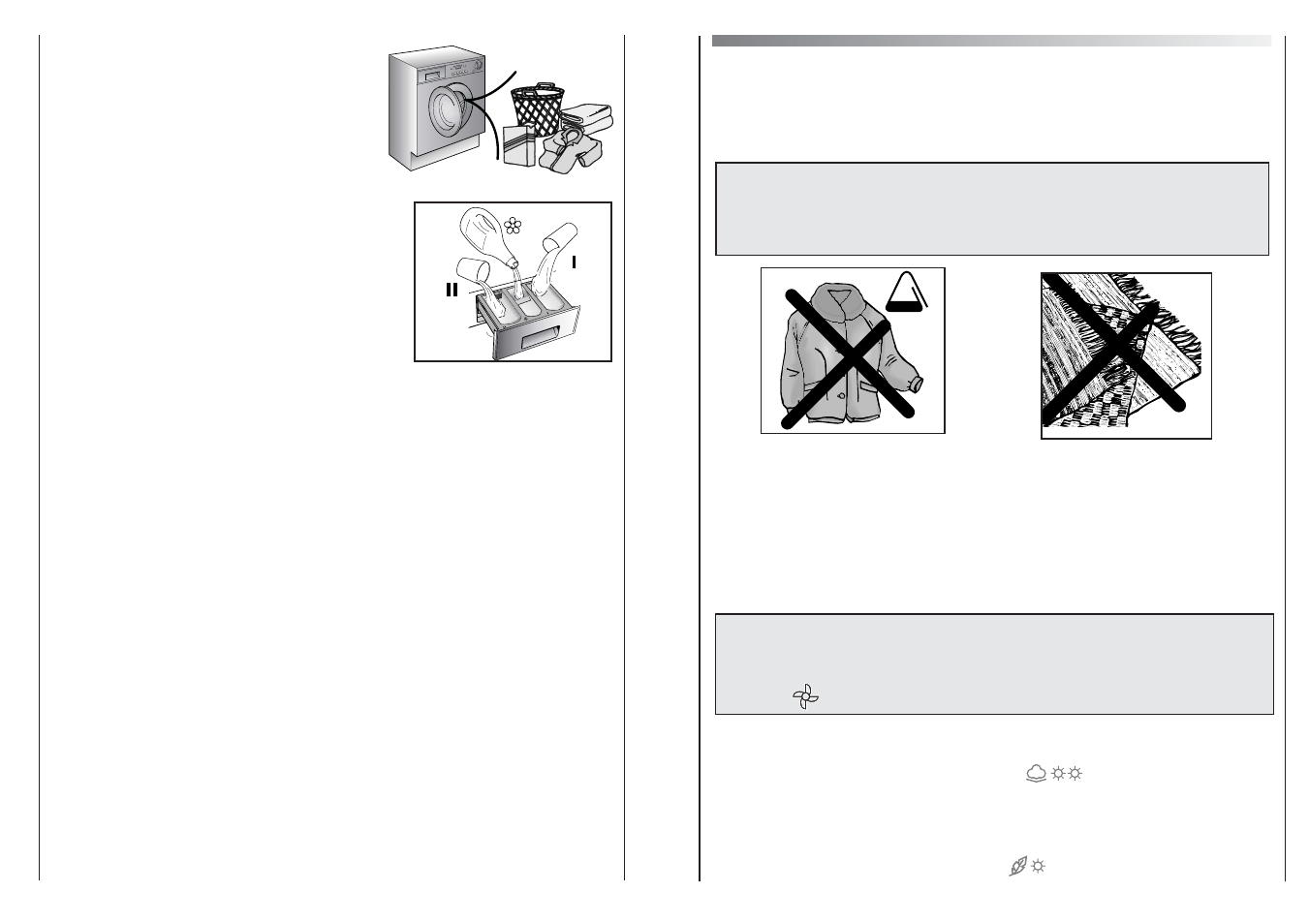 II

I