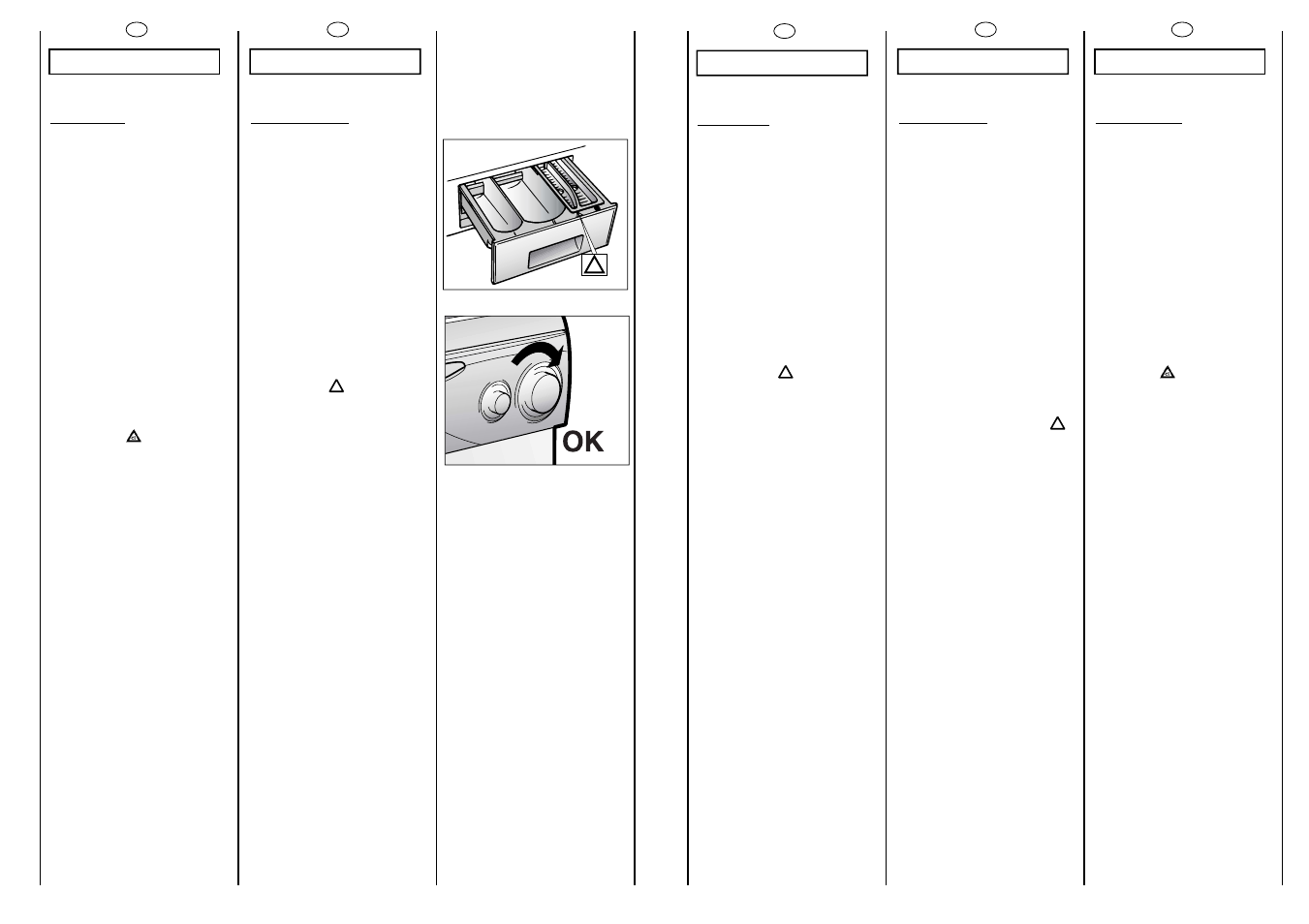 OK