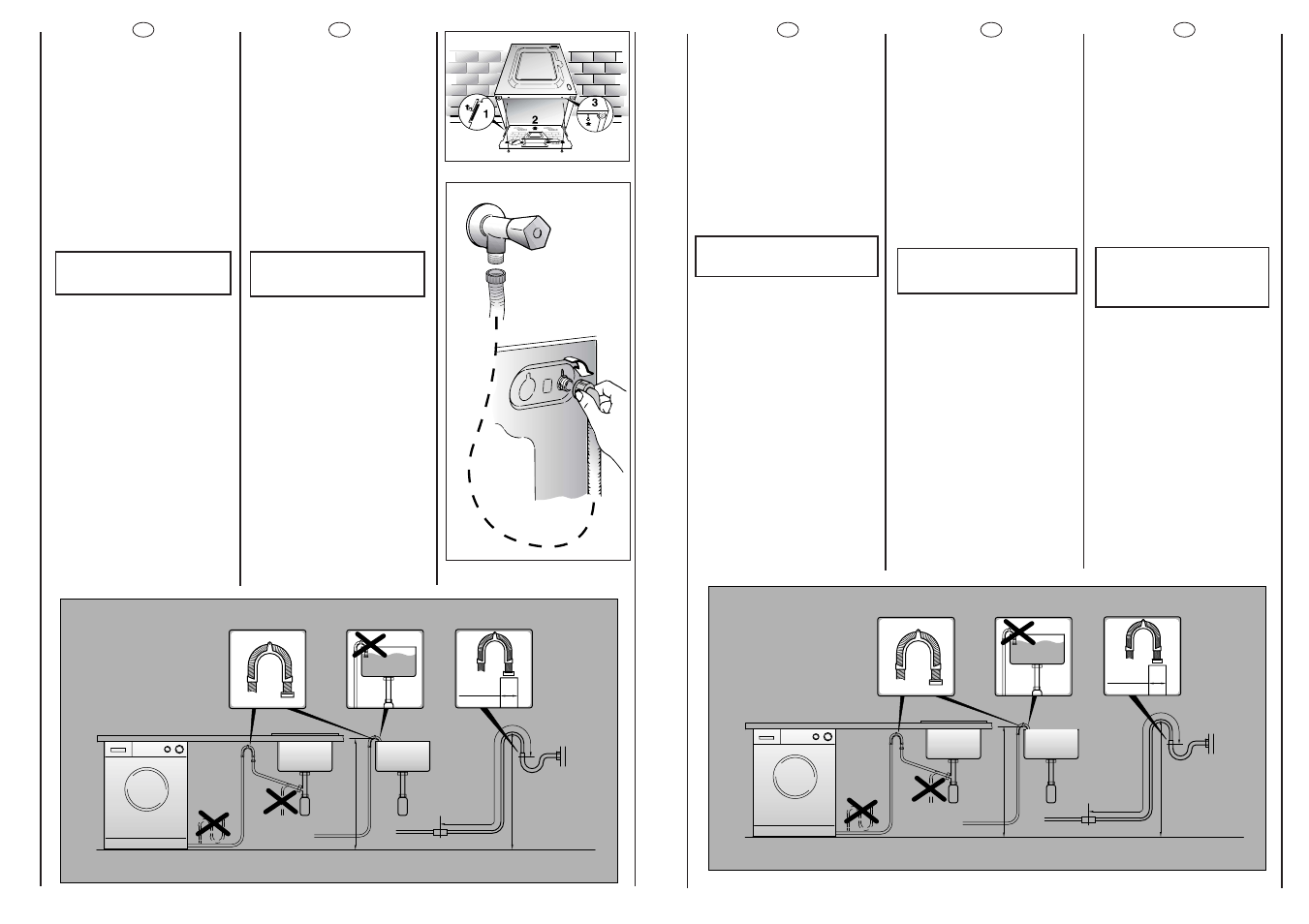 1

2

3