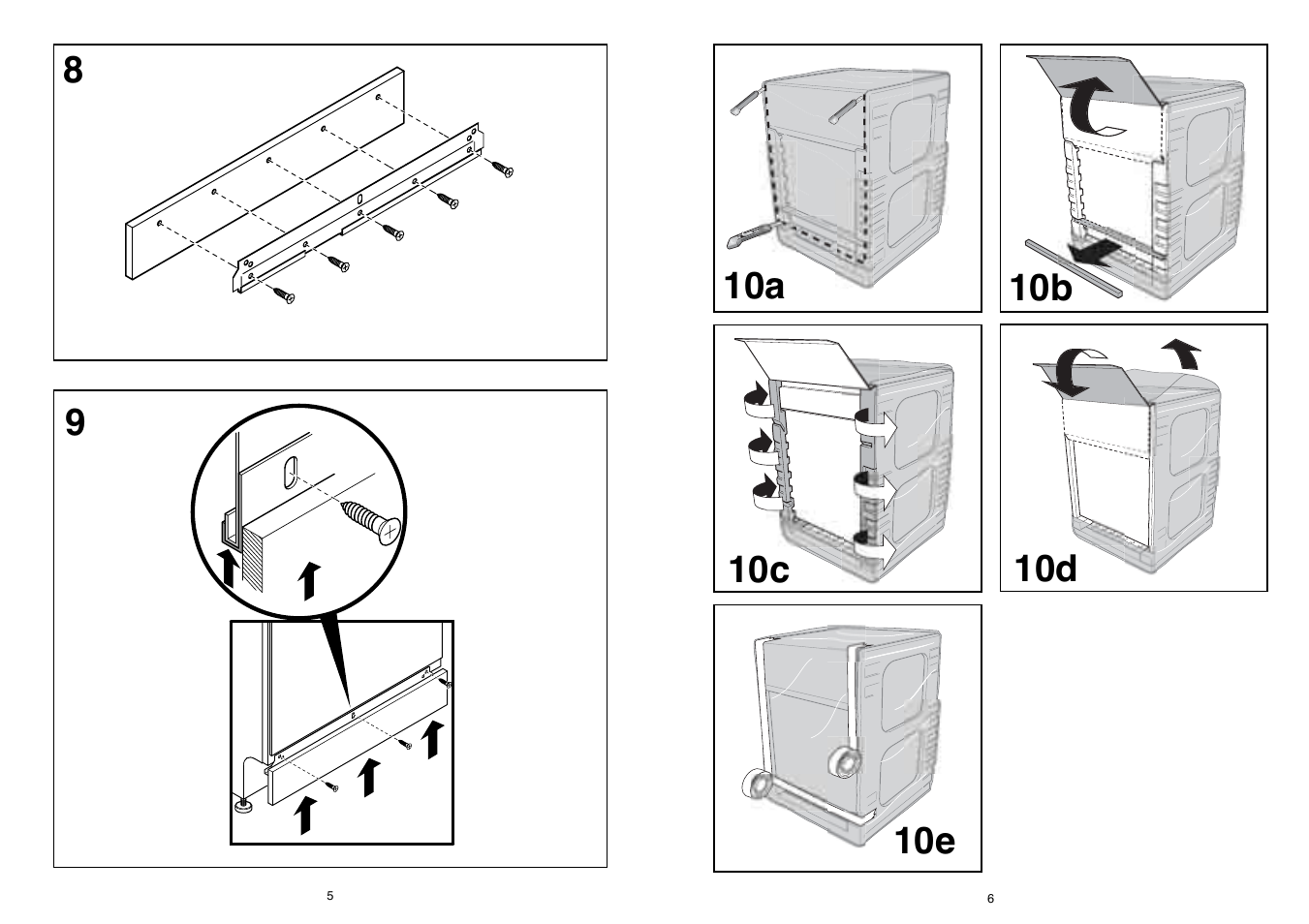 8

9

5

10a

10b

10c

10d

10e

6