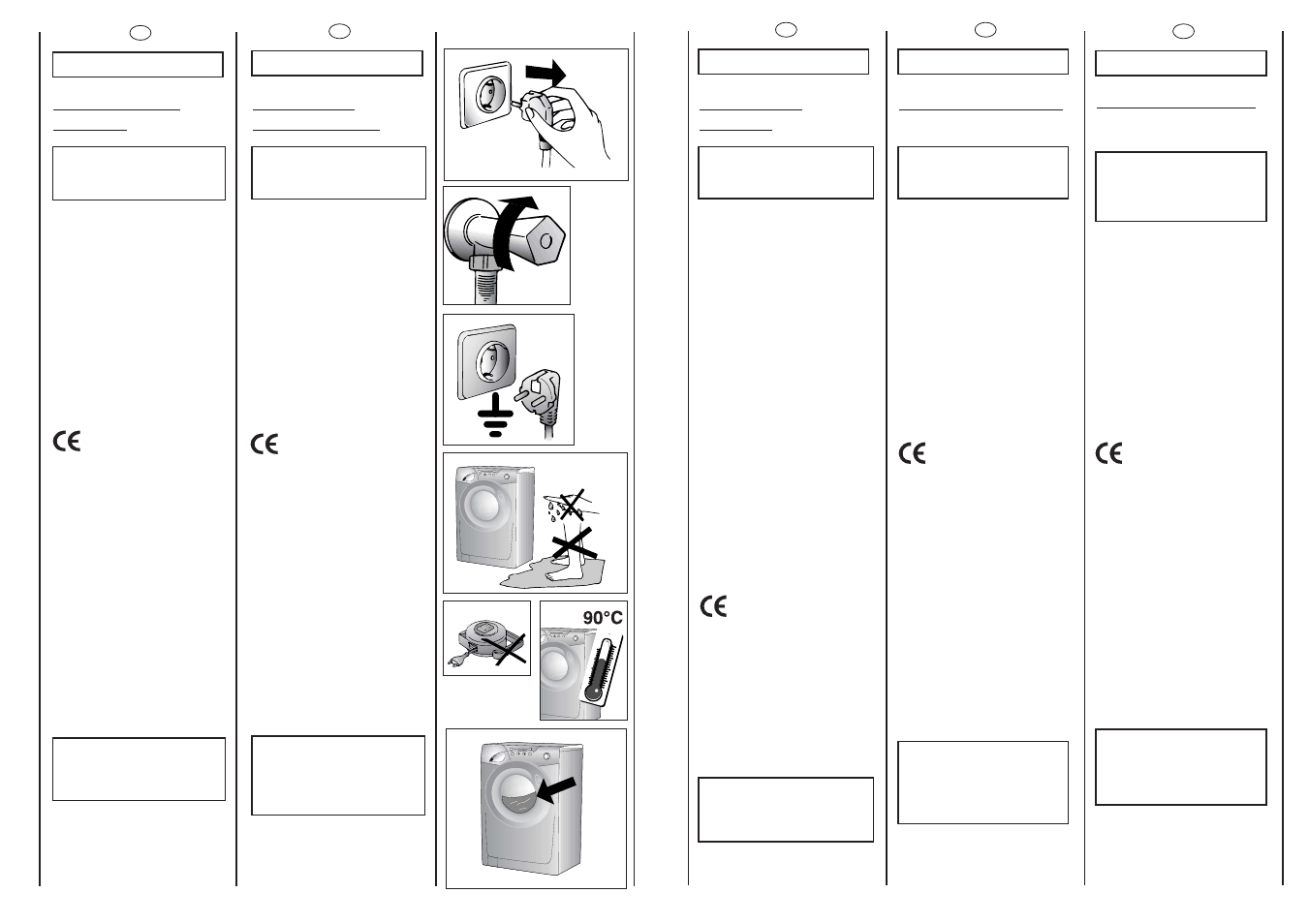 90°C