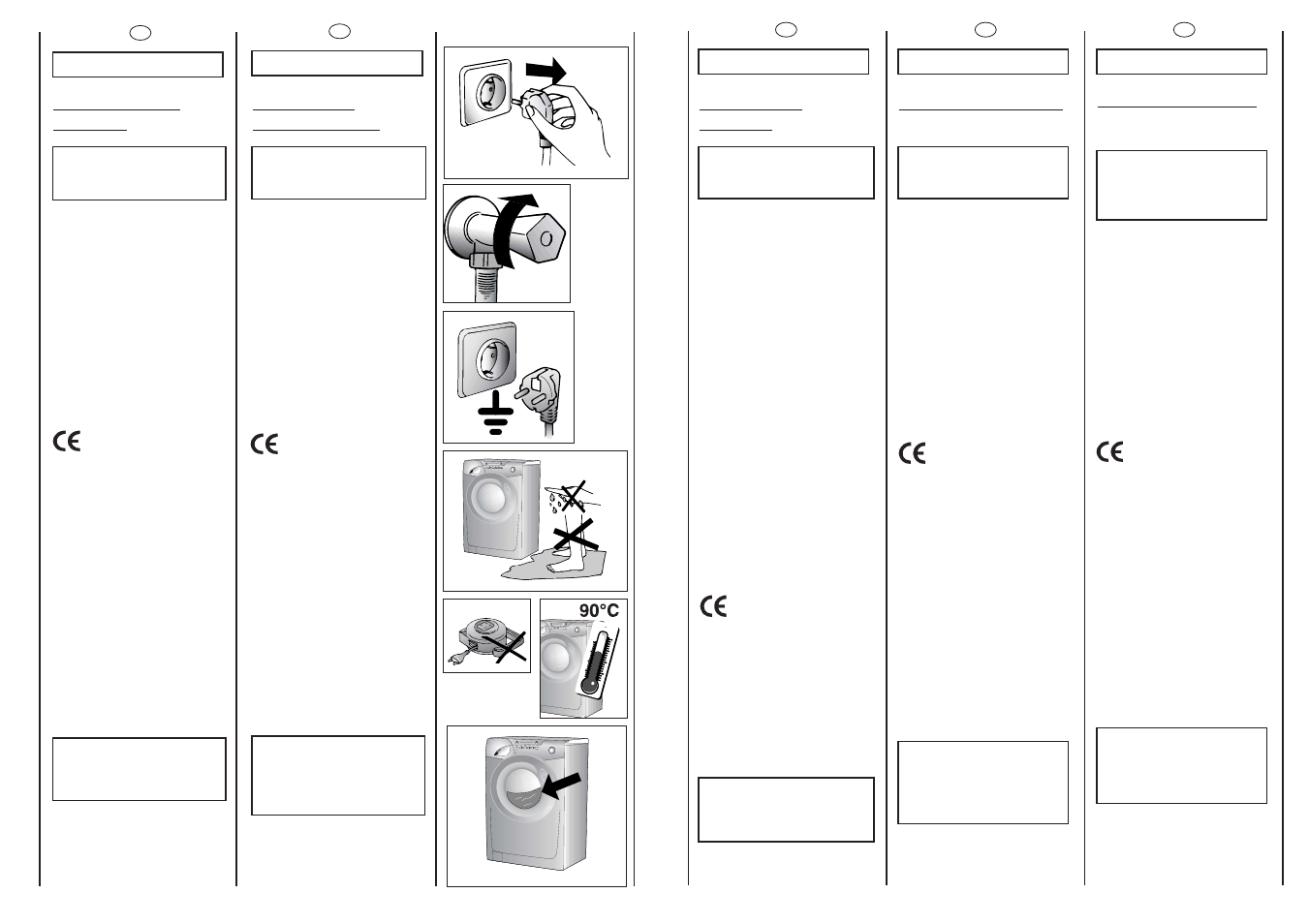 90°C