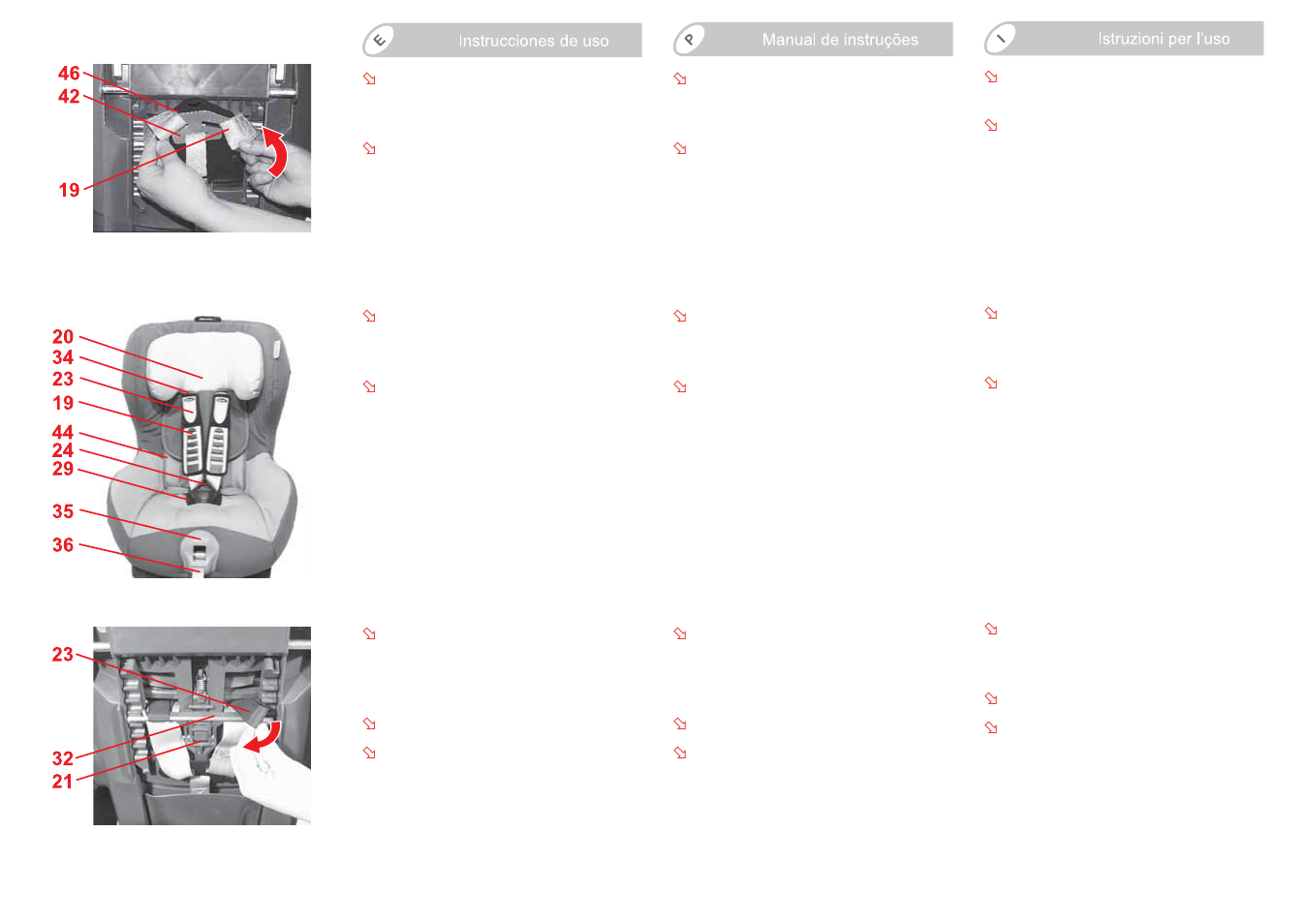 46
42
19

20
34
23
19
44
24
29
35
36

23
32
21

E Instrucciones de uso

P Manual de instruções

I Istruzioni per l'uso