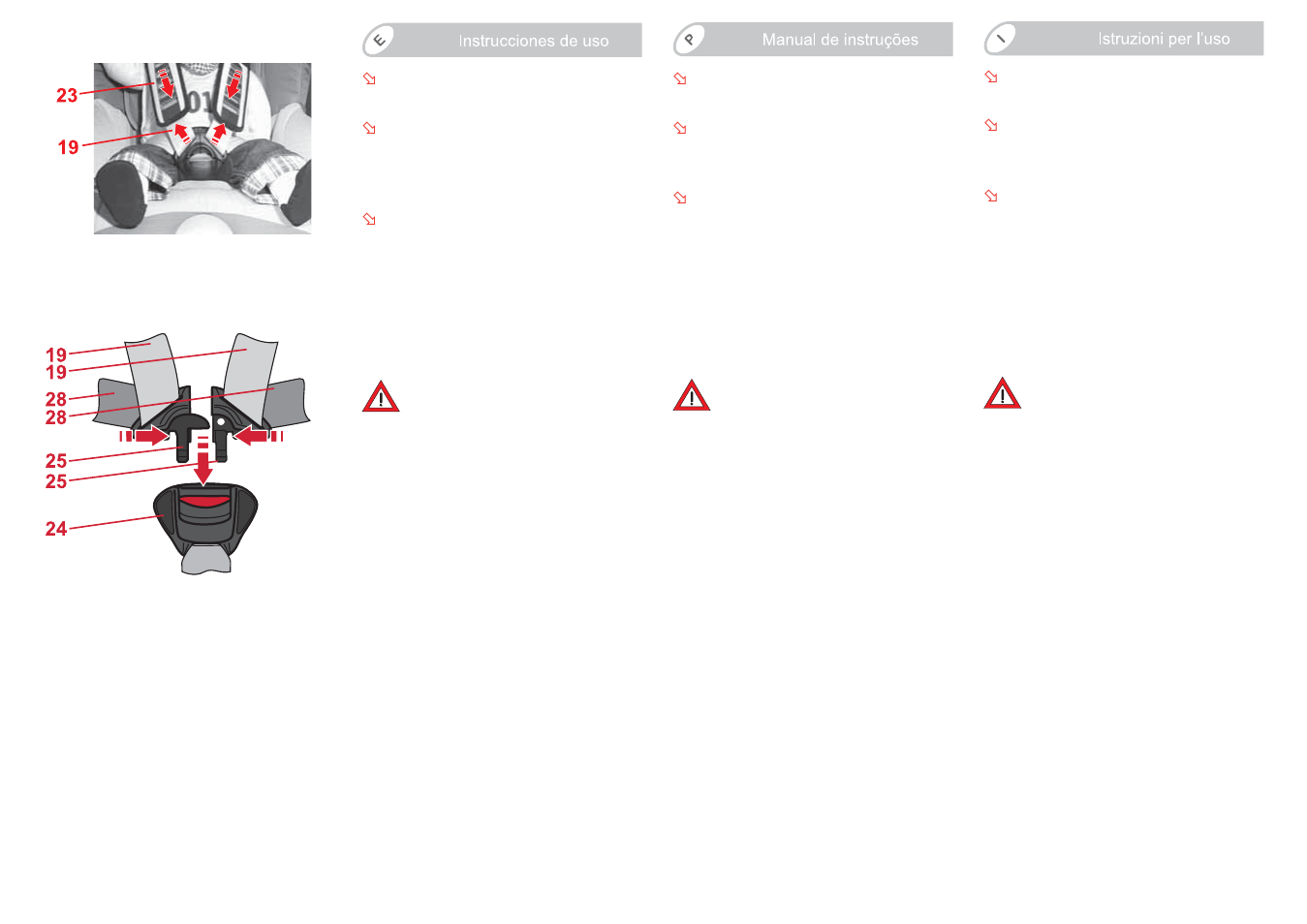 23
19

19
19
28
28
25
25
24

E Instrucciones de uso

P Manual de instruções

I Istruzioni per l'uso