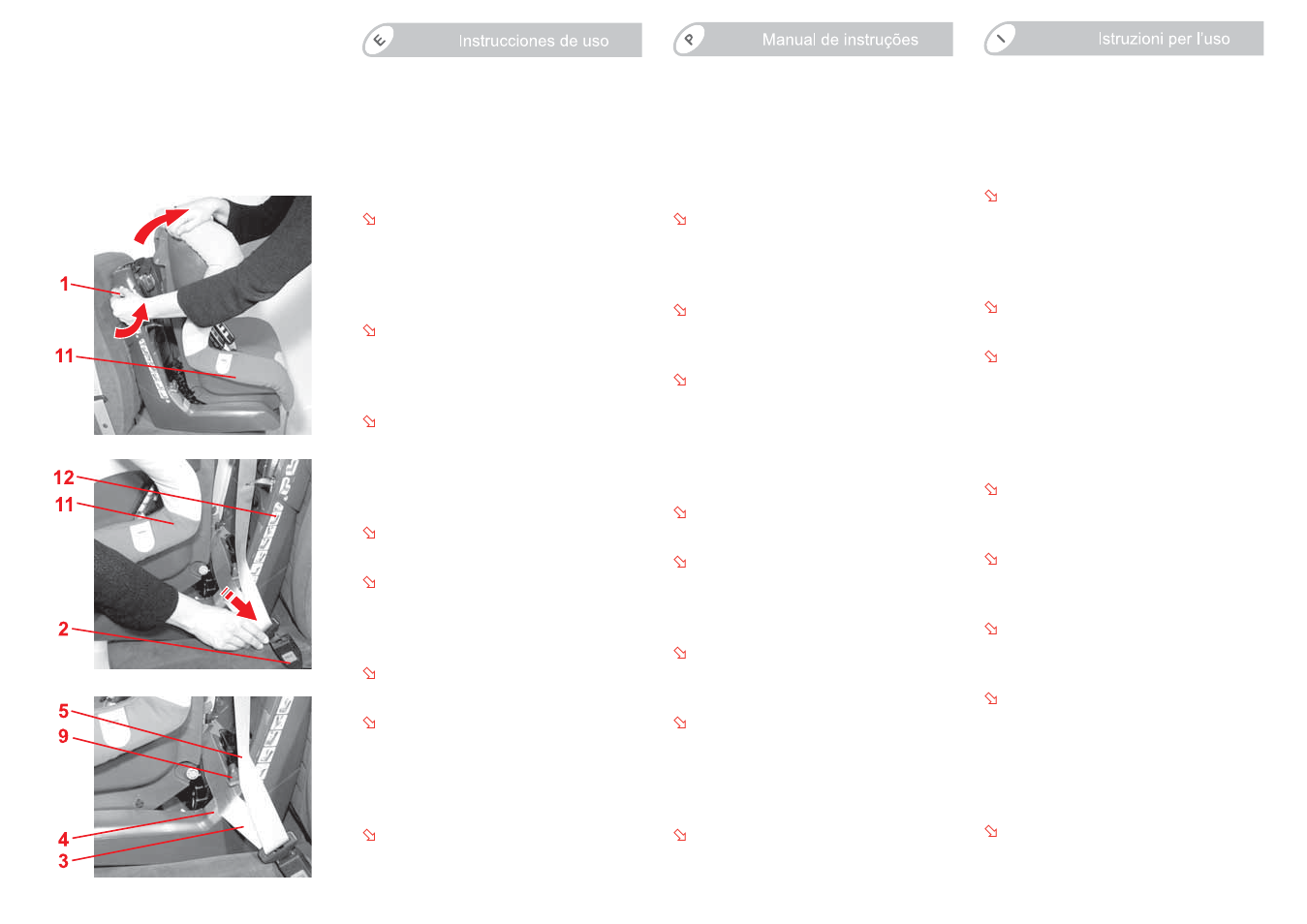 E Instrucciones de uso

P Manual de instruções

I Istruzioni per l'uso

1
11

12
11
2

5
9
4
3