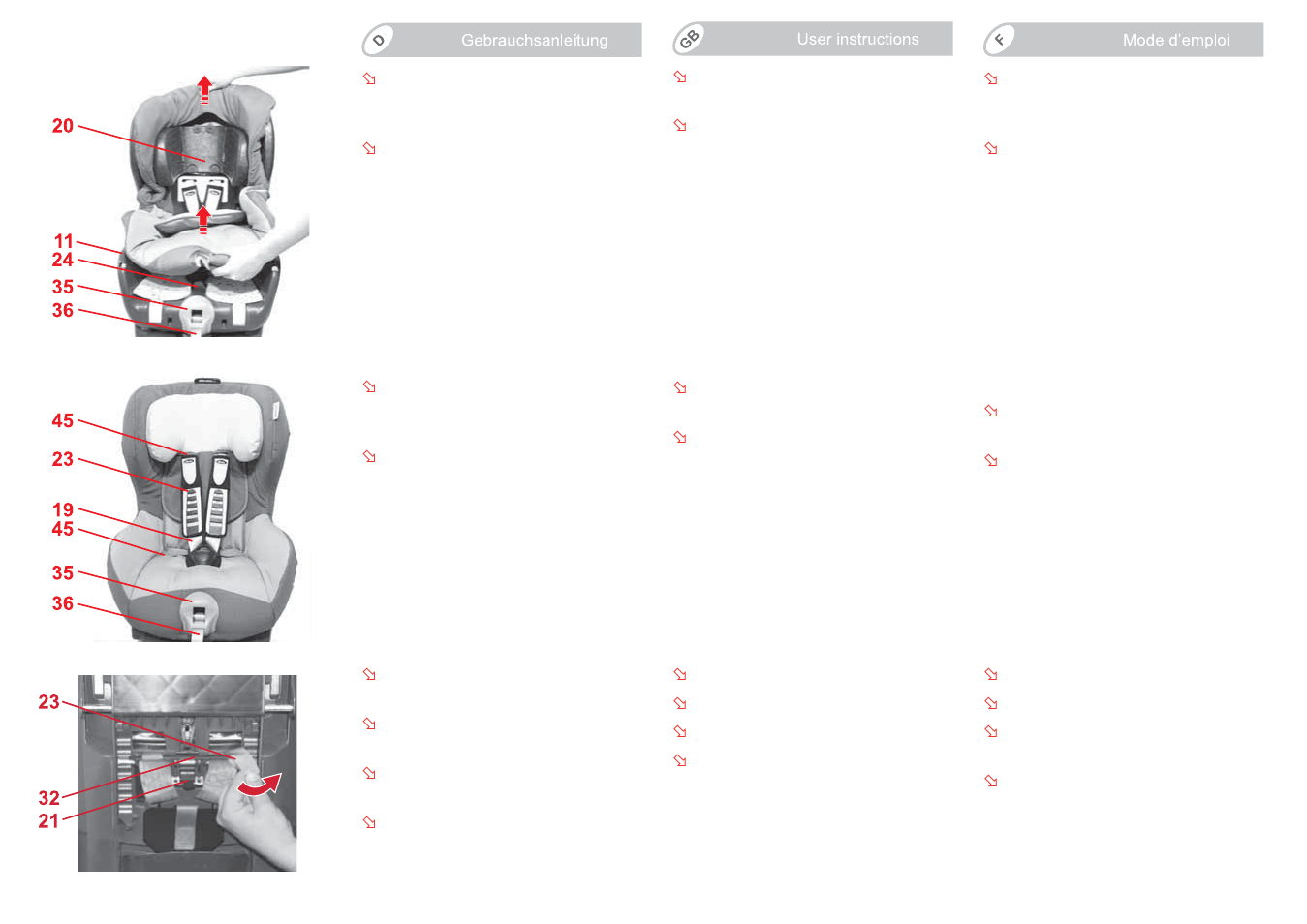 20
11
24
35
36

45
23
19
45
35
36

23
32
21

D Gebrauchsanleitung

GB User instructions

F Mode d'emploi