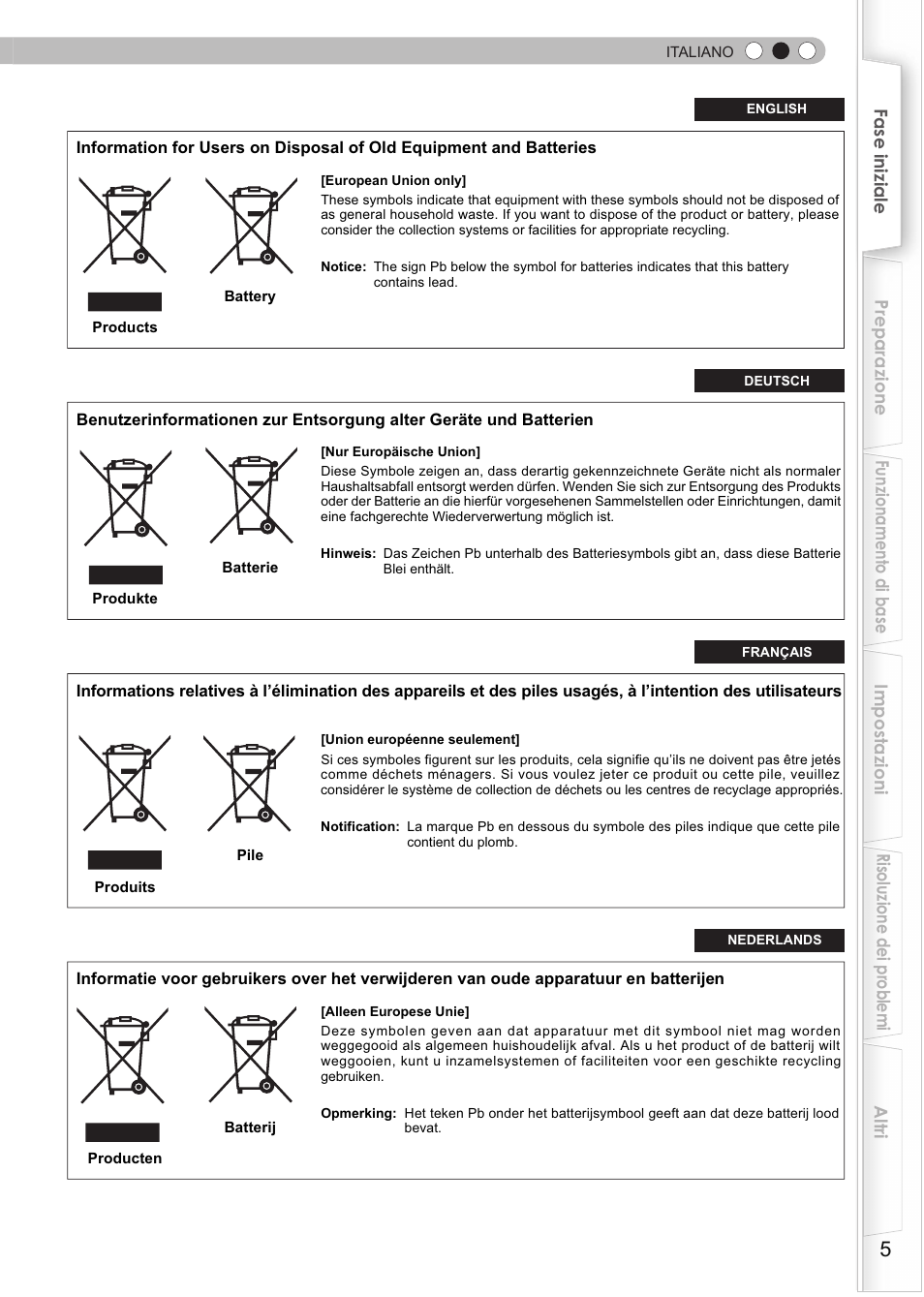 ITALIANO

ENGLISH

Information for Users on Disposal of Old Equipment and Batteries

Products

Battery

[European Union only]
These symbols indicate that equipment with these symbols should not be disposed of as general household waste. If you want to dispose of the product or battery, please consider the collection systems or facilities for appropriate recycling.

Notice: The sign Pb below the symbol for batteries indicates that this battery contains lead.

DEUTSCH

Benutzerinformationen zur Entsorgung alter Geräte und Batterien

Produkte

Batterie

[Nur Europäische Union]
Diese Symbole zeigen an, dass derartig gekennzeichnete Geräte nicht als normaler Haushaltsabfall entsorgt werden dürfen. Wenden Sie sich zur Entsorgung des Produkts oder der Batterie an die hierfür vorgesehenen Sammelstellen oder Einrichtungen, damit eine fachgerechte Wiederverwertung möglich ist.

Hinweis: Das Zeichen Pb unterhalb des Batteriesymbols gibt an, dass diese Batterie Blei enthält.

FRANÇAIS

Informations relatives à l'élimination des appareils et des piles usagés, à l'intention des utilisateurs

Produits

Pile

[Union européenne seulement]
Si ces symboles figurent sur les produits, cela signifie qu'ils ne doivent pas être jetés comme déchets ménagers. Si vous voulez jeter ce produit ou cette pile, veuillez considérer le système de collection de déchets ou les centres de recyclage appropriés.

Notification: La marque Pb en dessous du symbole des piles indique que cette pile contient du plomb.

NEDERLANDS

Informatie voor gebruikers over het verwijderen van oude apparatuur en batterijen

Producten

Batterij

[Alleen Europese Unie]
Deze symbolen geven aan dat apparatuur met dit symbool niet mag worden weggegooid als algemeen huishoudelijk afval. Als u het product of de batterij wilt weggooien, kunt u inzamelsystemen of faciliteiten voor een geschikte recycling gebruiken.

Opmerking: Het teken Pb onder het batterijsymbool geeft aan dat deze batterij lood bevat.

Fase iniziale

Preparazione

Funzionamento di base

Impostazioni

Risoluzione dei problemi

Altri

5