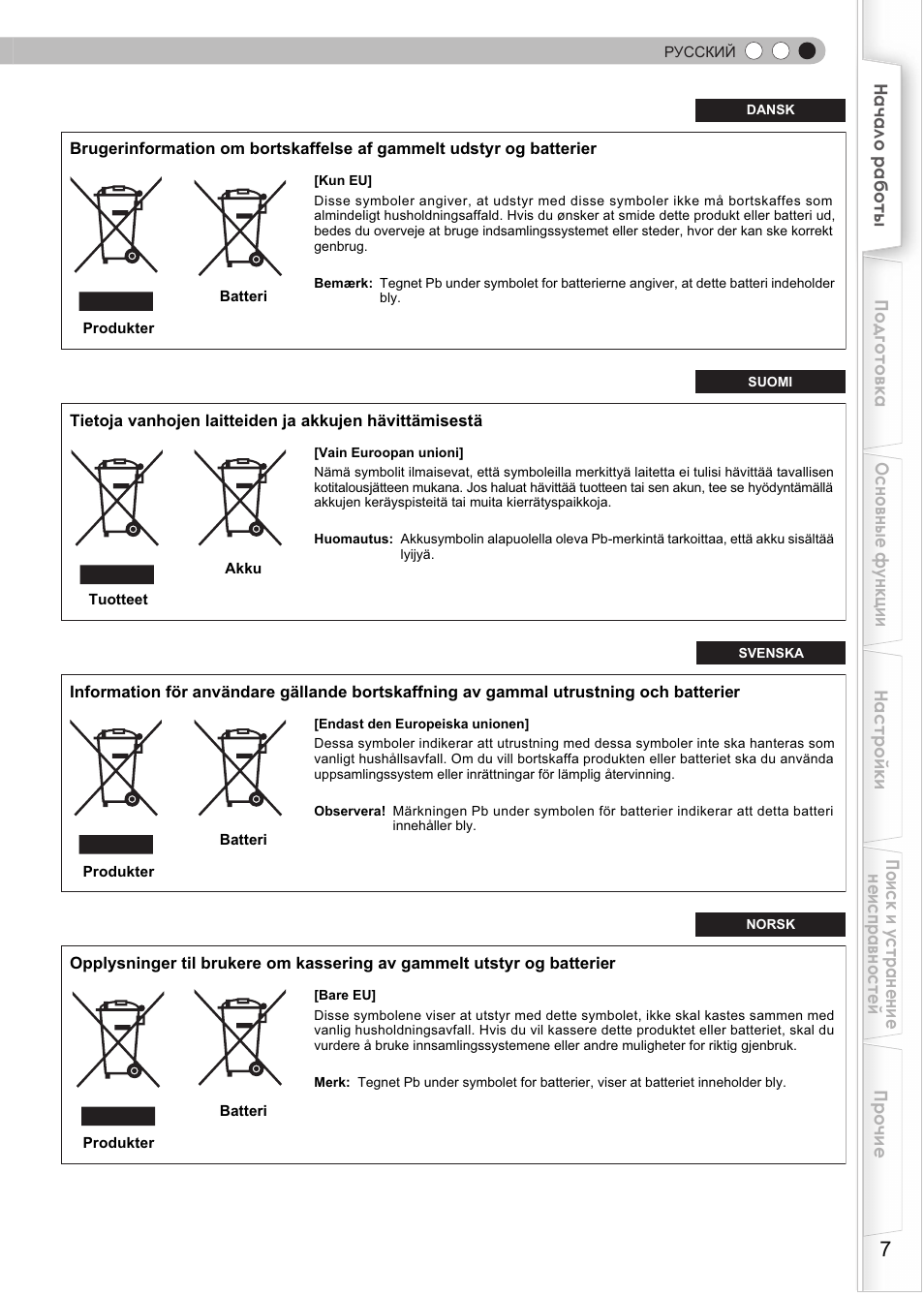 РУССКИЙ

DANSK

Brugerinformation om bortskaffelse af gammelt udstyr og batterier

Produkter

Batteri

[Kun EU]

Disse symboler angiver, at udstyr med disse symboler ikke må bortskaffes som almindeligt husholdningsaffald. Hvis du ønsker at smide dette produkt eller batteri ud, bedes du overveje at bruge indsamlingssystemet eller steder, hvor der kan ske korrekt genbrug.

Bemærk: Tegnet Pb under symbolet for batterierne angiver, at dette batteri indeholder bly.

SUOMI

Tietoja vanhojen laitteiden ja akkujen hävittämisestä

Tuotteet

Akku

[Vain Euroopan unioni]

Nämä symbolit ilmaisevat, että symboleilla merkittyä laitetta ei tulisi hävittää tavallisen kotitalousjätteen mukana. Jos haluat hävittää tuotteen tai sen akun, tee se hyödyntämällä akkujen keräyspisteitä tai muita kierrätyspaikkoja.

Huomautus: Akkusymbolin alapuolella oleva Pb-merkintä tarkoittaa, että akku sisältää lyijyä.

SVENSKA

Information för användare gällande bortskaffning av gammal utrustning och batterier

Produkter

Batteri

[Endast den Europeiska unionen]

Dessa symboler indikerar att utrustning med dessa symboler inte ska hanteras som vanligt hushållsavfall. Om du vill bortskaffa produkten eller batteriet ska du använda uppsamlingssystem eller inrättningar för lämplig återvinning.

Observera! Märkningen Pb under symbolen för batterier indikerar att detta batteri innehåller bly.

NORSK

Opplysninger til brukere om kassering av gammelt utstyr og batterier

Produkter

Batteri

[Bare EU]

Disse symbolene viser at utstyr med dette symbolet, ikke skal kastes sammen med vanlig husholdningsavfall. Hvis du vil kassere dette produktet eller batteriet, skal du vurdere å bruke innsamlingssystemene eller andre muligheter for riktig gjenbruk.

Merk: Tegnet Pb under symbolet for batterier, viser at batteriet inneholder bly.

Начало работы
Подготовка
Основные функции
Настройки
Поиск и устранение неисправностей
Прочие

7