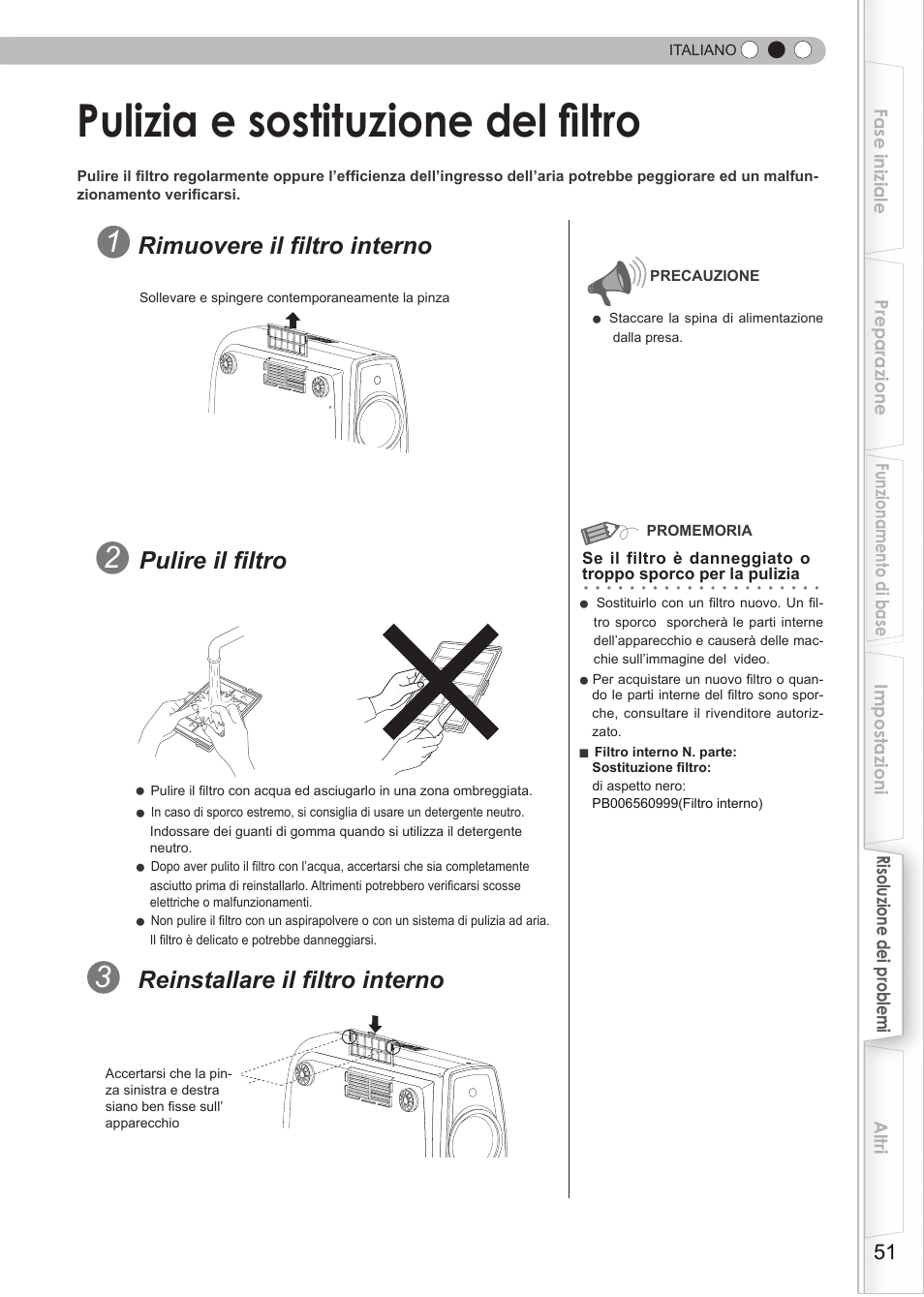 ITALIANO

Pulizia e sostituzione del filtro

Pulire il filtro regolarmente oppure l'efficienza dell'ingresso dell'aria potrebbe peggiorare ed un malfunzionamento verificarsi.

1 Rimuovere il filtro interno

Sollevare e spingere contemporaneamente la pinza

2 Pulire il filtro

● Pulire il filtro con acqua ed asciugarlo in una zona ombreggiata.
● In caso di sporco estremo, si consiglia di usare un detergente neutro. Indossare dei guanti di gomma quando si utilizza il detergente neutro.
● Dopo aver pulito il filtro con l'acqua, accertarsi che sia completamente asciutto prima di reinstallarlo. Altrimenti potrebbero verificarsi scosse elettriche o malfunzionamenti.
● Non pulire il filtro con un aspirapolvere o con un sistema di pulizia ad aria. Il filtro è delicato e potrebbe danneggiarsi.

3 Reinstallare il filtro interno

Accertarsi che la pinza sinistra e destra siano ben fisse sull' apparecchio

PRECAUZIONE

● Staccare la spina di alimentazione dalla presa.

PROMEMORIA

Se il filtro è danneggiato o troppo sporco per la pulizia

● Sostituirlo con un filtro nuovo. Un filtro sporco sporcherà le parti interne dell'apparecchio e causerà delle macchie sull'immagine del video.
● Per acquistare un nuovo filtro o quando le parti interne del filtro sono sporche, consultare il rivenditore autorizzato.
■ Filtro interno N. parte:
Sostituzione filtro:
di aspetto nero:
PB006560999(Filtro interno)

Fase iniziale
Preparazione
Funzionamento di base
Impostazioni
Risoluzione dei problemi
Altri

51